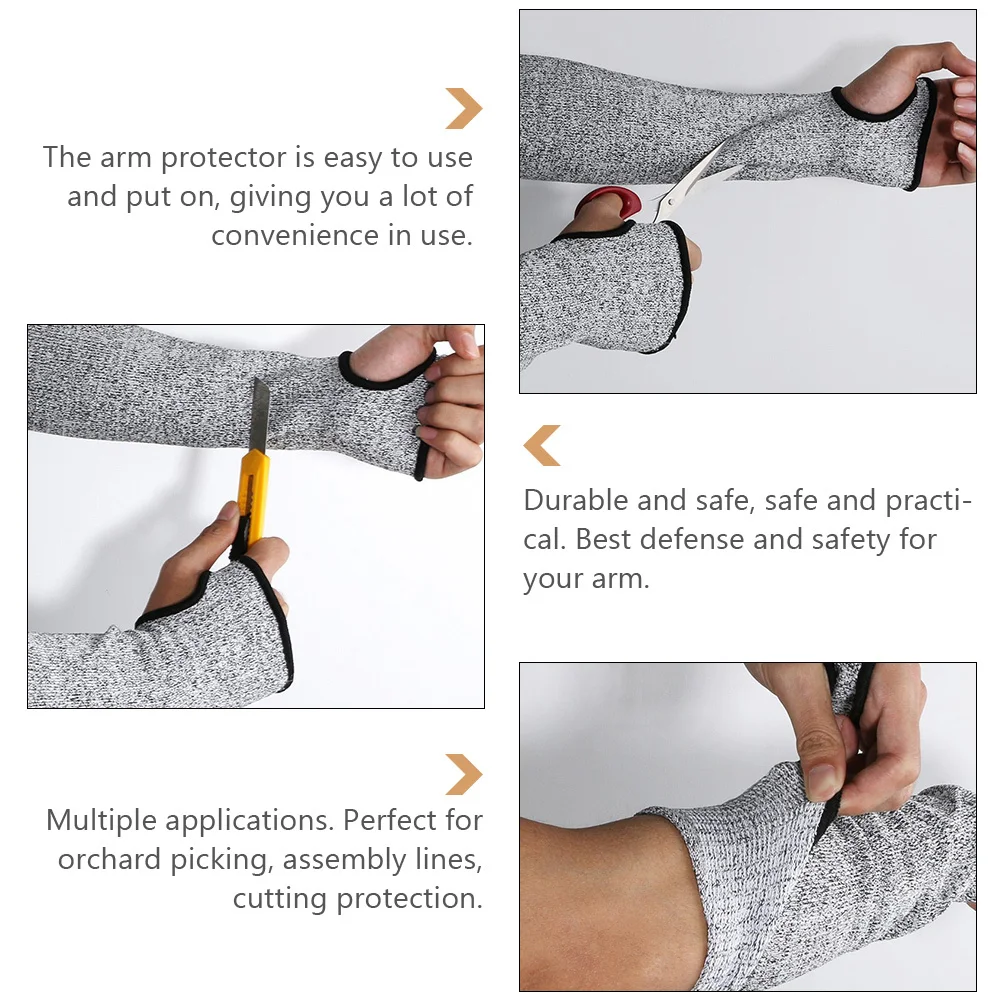 The arm protector is easy to use and put on, giving you a lot of convenience in use.

Durable and safe, safe and practical. Best defense and safety for your arm.

Multiple applications. Perfect for orchard picking, assembly lines, cutting protection.