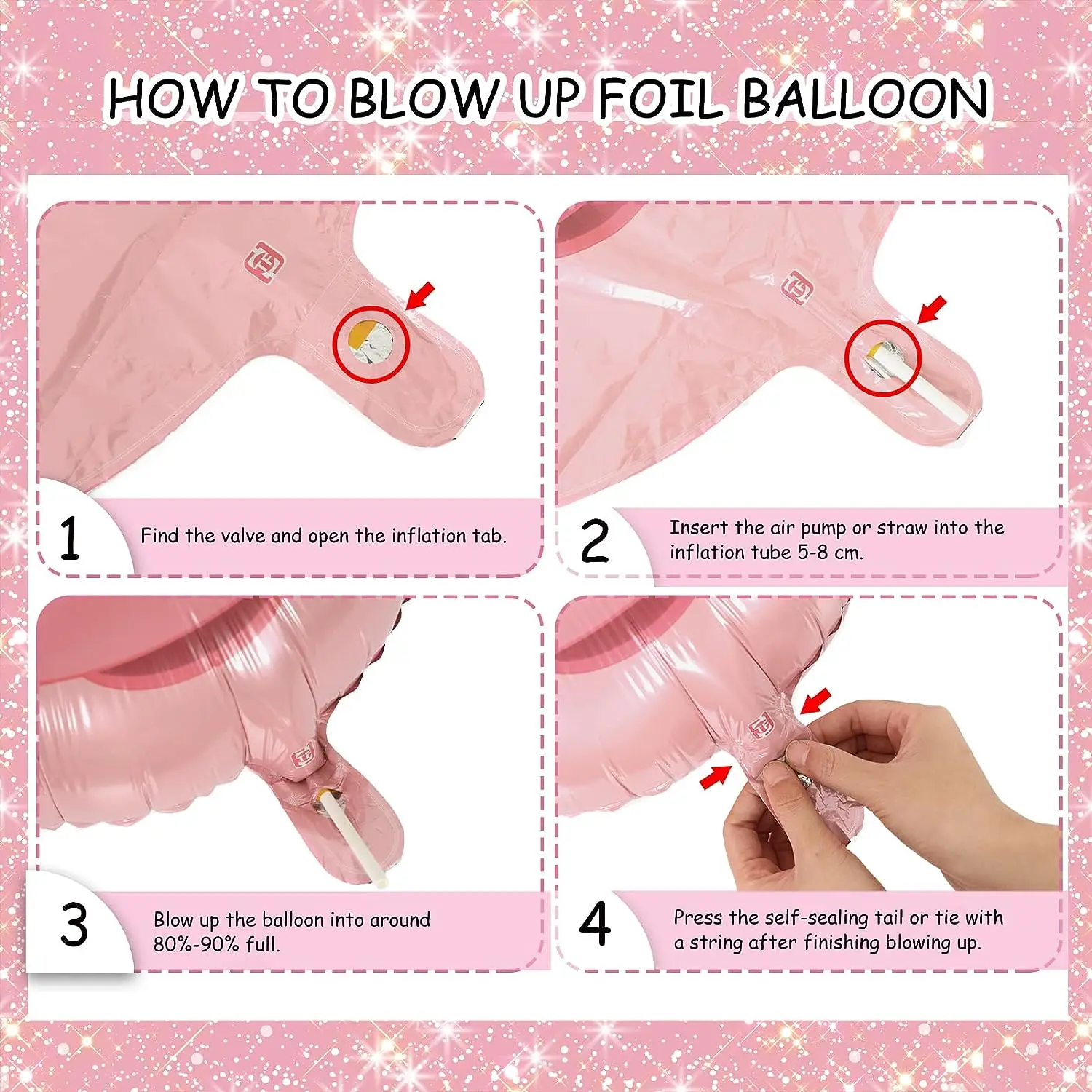 HOW TO BLOW UP FOIL BALLOON

1
Find the valve and open the inflation tab.

2
Insert the air pump or straw into the inflation tube 5-8 cm.

3
Blow up the balloon into around 80%-90% full.

4
Press the self-sealing tail or tie with a string after finishing blowing up.