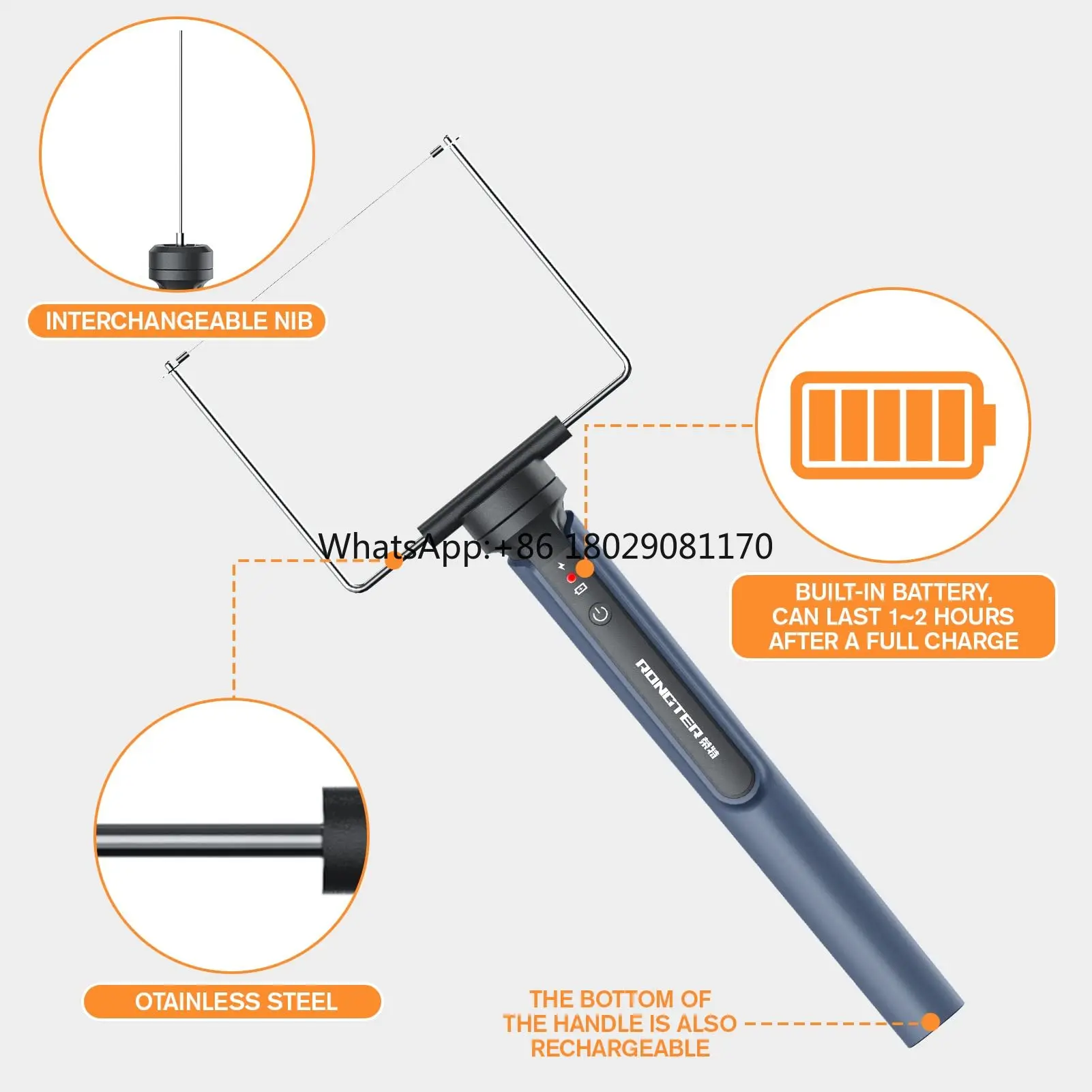 INTERCHANGEABLE NIB

WhatsApp:+86 18029081170

BUILT-IN BATTERY, CAN LAST 1~2 HOURS AFTER A FULL CHARGE

RONGTER 荣特

OTAINLESS STEEL

THE BOTTOM OF THE HANDLE IS ALSO RECHARGEABLE