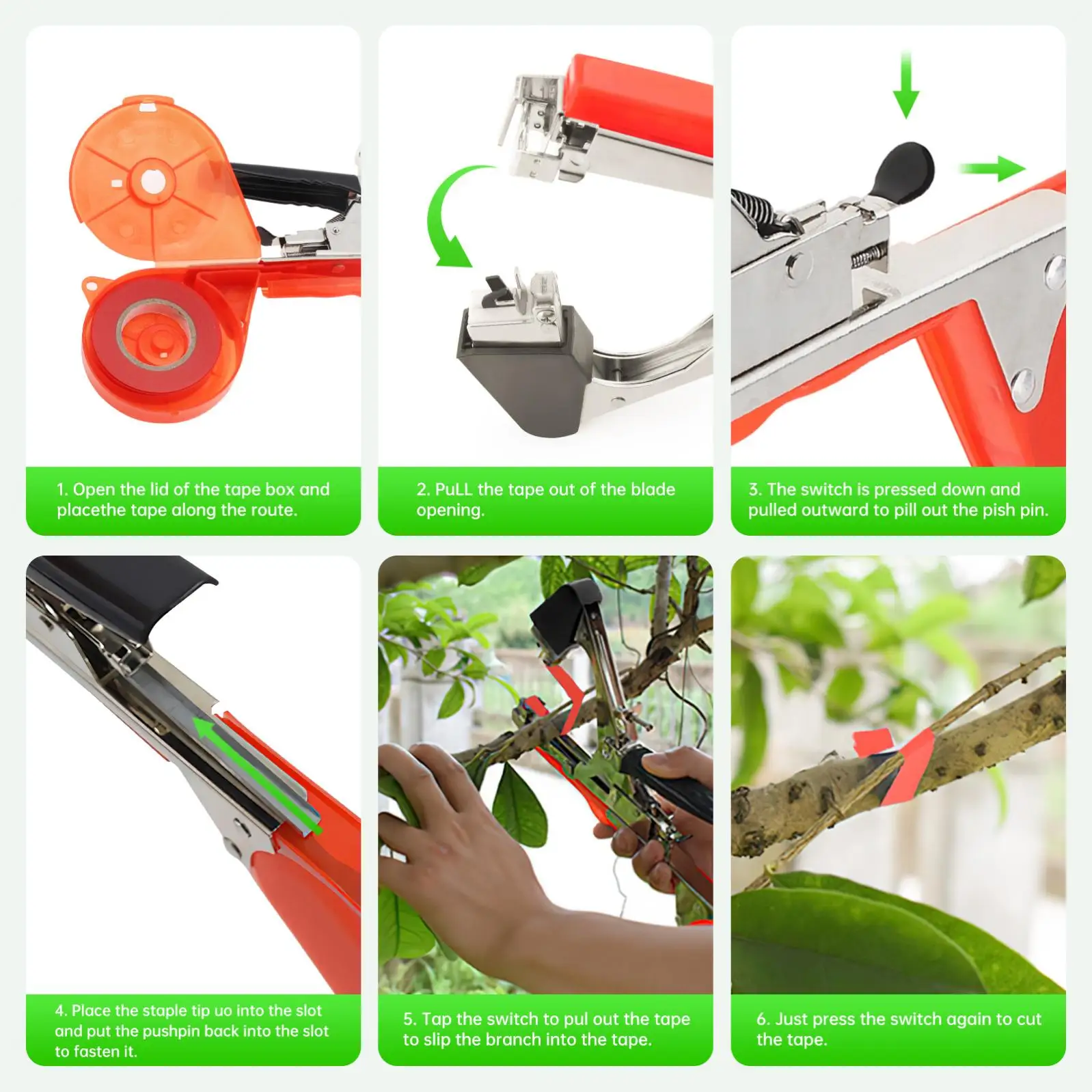 1. Open the lid of the tape box and placethe tape along the route.

2. PuLL the tape out of the blade opening.

3. The switch is pressed down and pulled outward to pill out the pish pin.

4. Place the staple tip uo into the slot and put the pushpin back into the slot to fasten it.

5. Tap the switch to pul out the tape to slip the branch into the tape.

6. Just press the switch again to cut the tape.