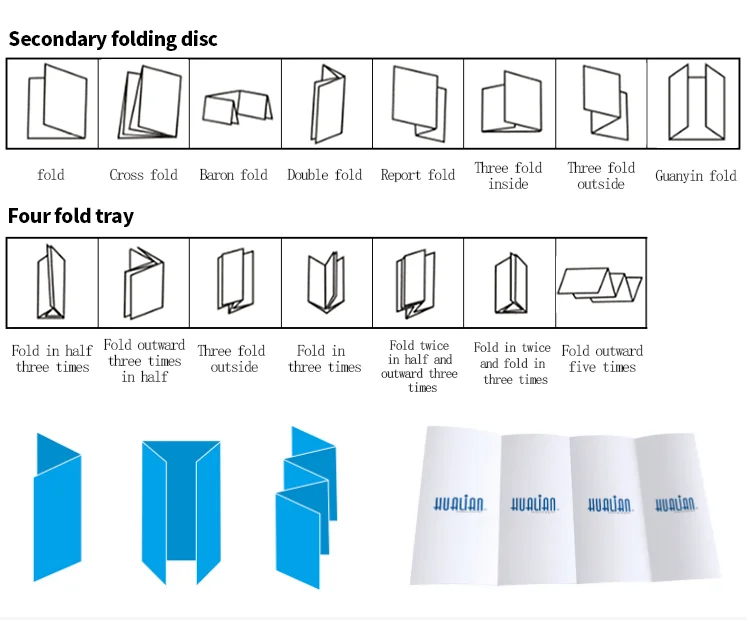 Secondary folding disc

fold

Cross fold

Baron fold

Double fold

Report fold

Three fold inside

Three fold outside

Guanyin fold

Four fold tray

Fold in half three times

Fold outward three times in half

Three fold outside

Fold in three times

Fold twice in half and outward three times

Fold in twice and fold in three times

Fold outward five times

HUALIAN

HUALIAN

HUALIAN

HUALIAN