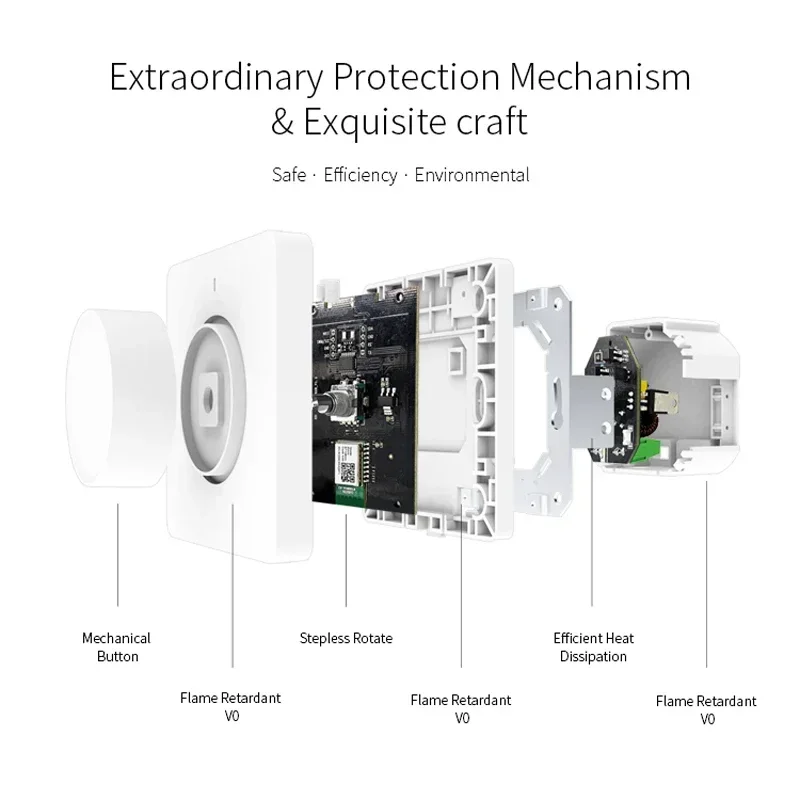 Extraordinary Protection Mechanism
& Exquisite craft

Safe · Efficiency · Environmental

Mechanical Button

Flame Retardant V0

Stepless Rotate

Flame Retardant V0

Efficient Heat Dissipation

Flame Retardant V0