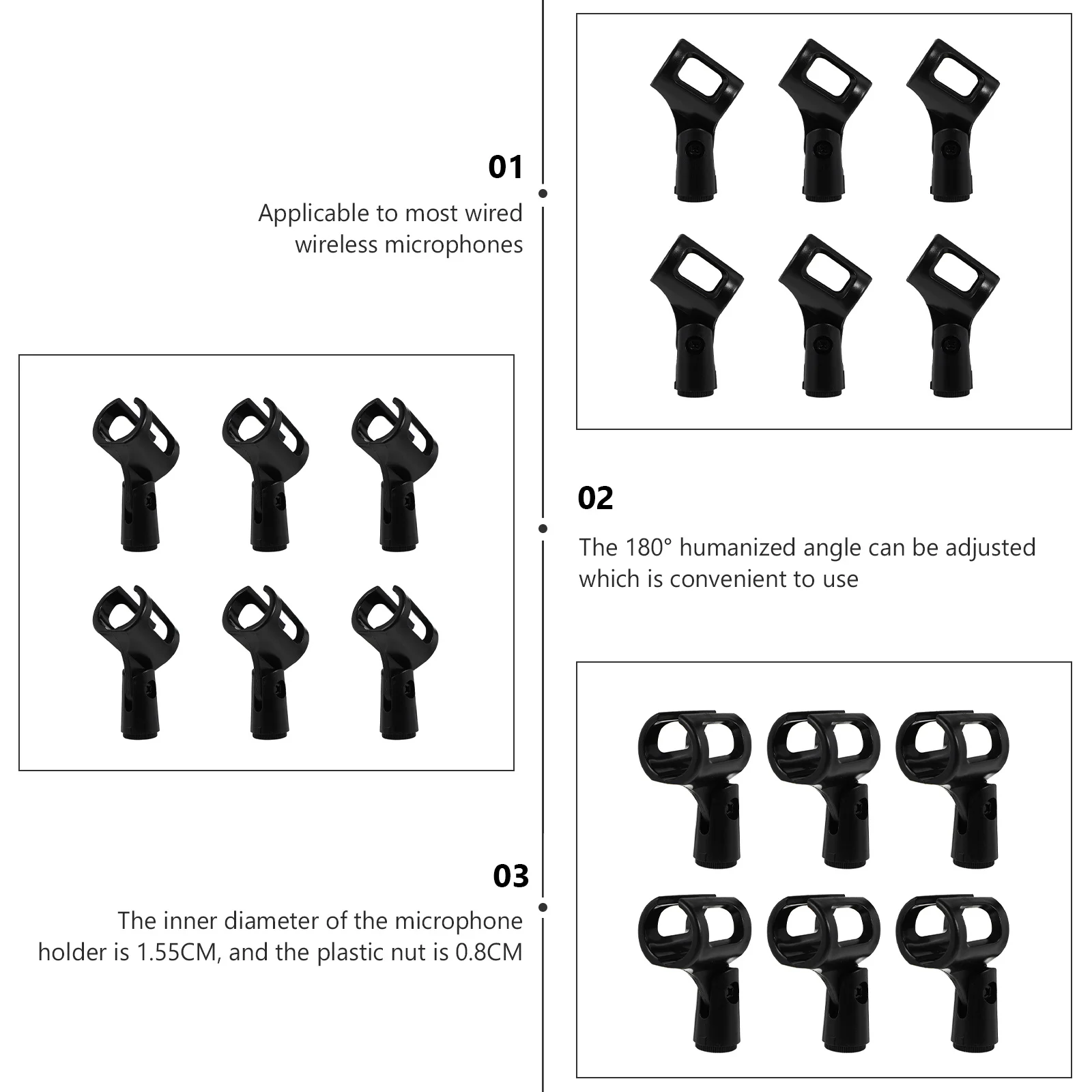 01

Applicable to most wired wireless microphones

02

The 180° humanized angle can be adjusted which is convenient to use

03

The inner diameter of the microphone holder is 1.55CM, and the plastic nut is 0.8CM