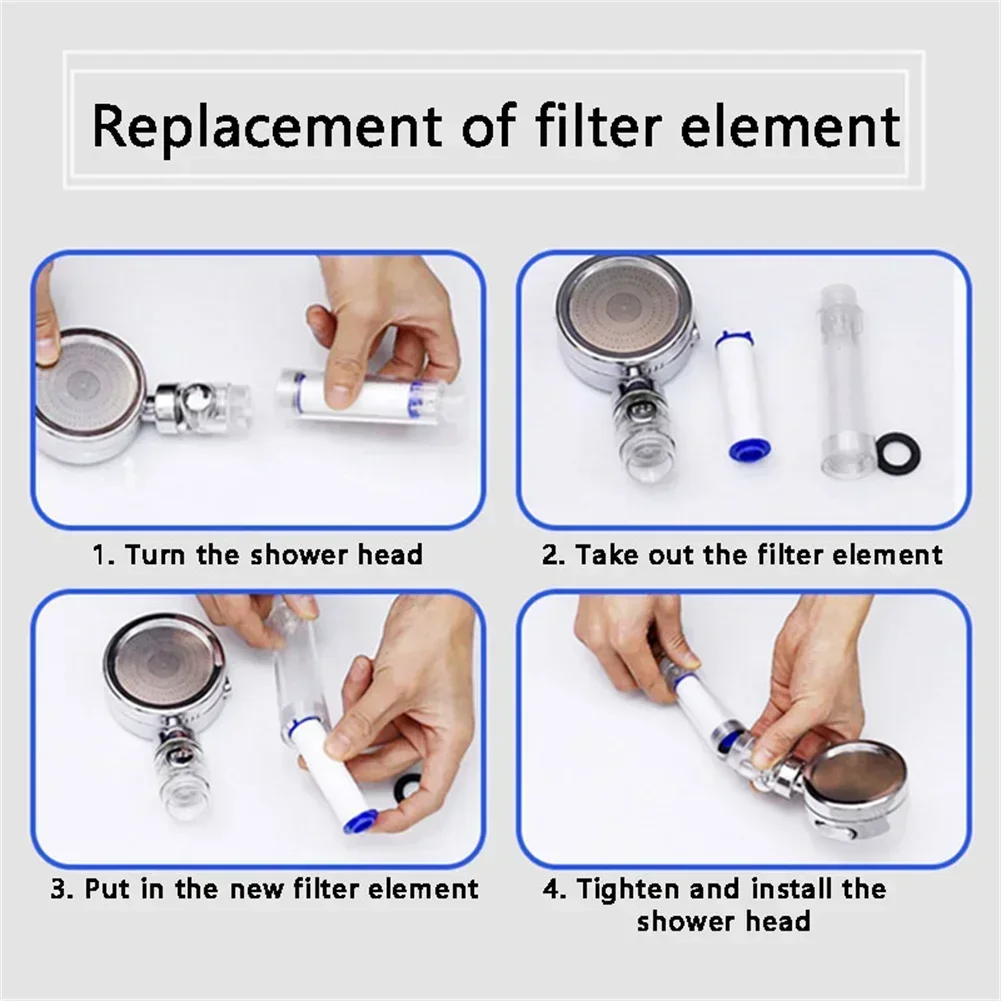 Replacement of filter element

1. Turn the shower head

2. Take out the filter element

3. Put in the new filter element

4. Tighten and install the shower head