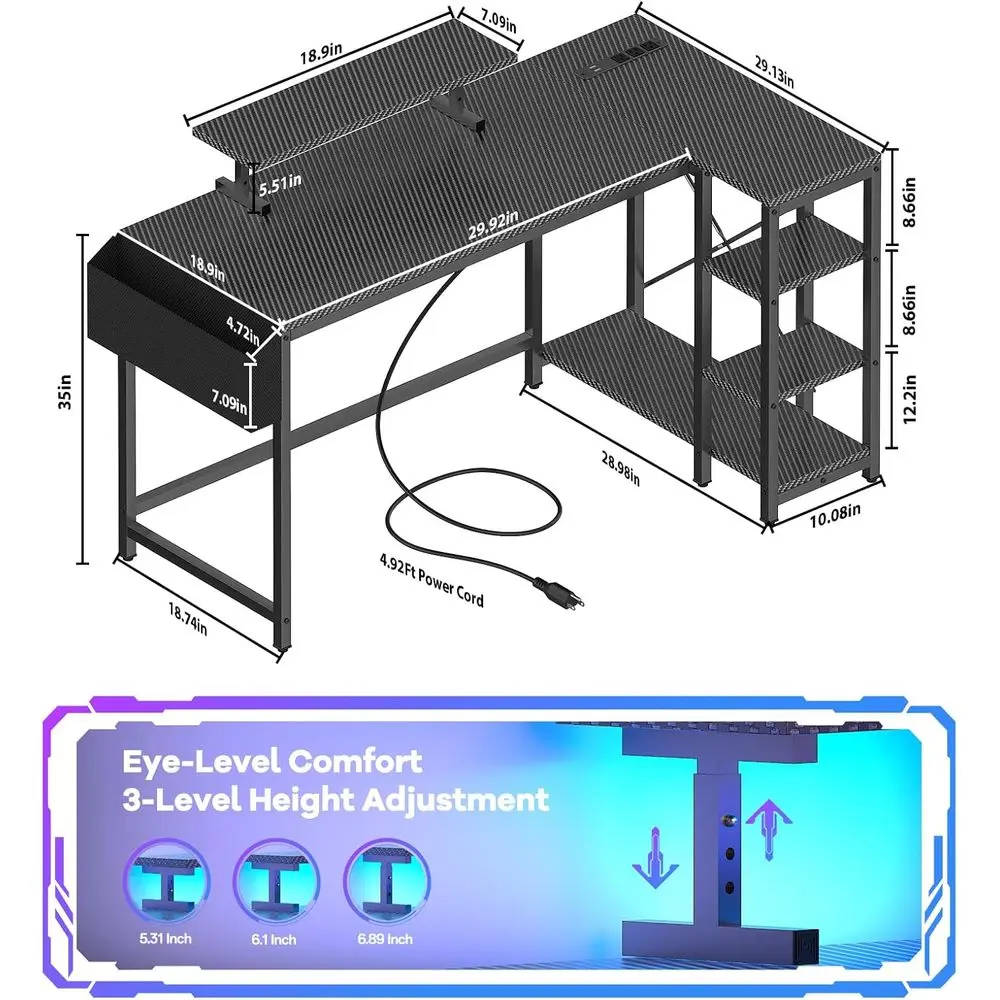 18.9in
7.09in
29.13in
5.51in
29.92in
18.9in
4.72in
7.09in
35in
8.66in
8.66in
12.2in
28.98in
10.08in
4.92Ft Power Cord
18.74in

Eye-Level Comfort
3-Level Height Adjustment

5.31 Inch
6.1 Inch
6.89 Inch