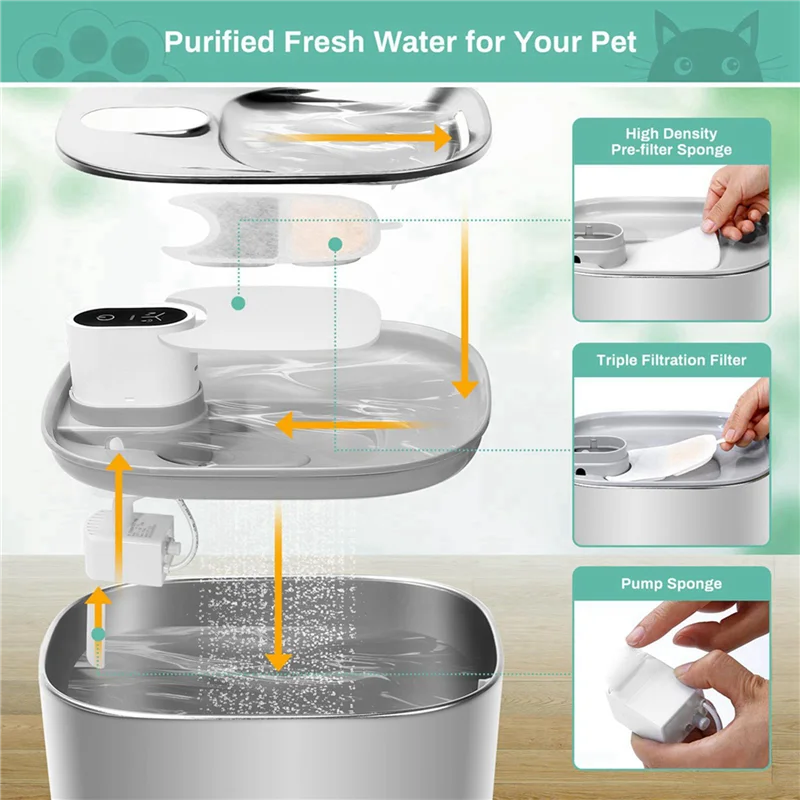 Purified Fresh Water for Your Pet

High Density Pre-filter Sponge

Triple Filtration Filter

Pump Sponge