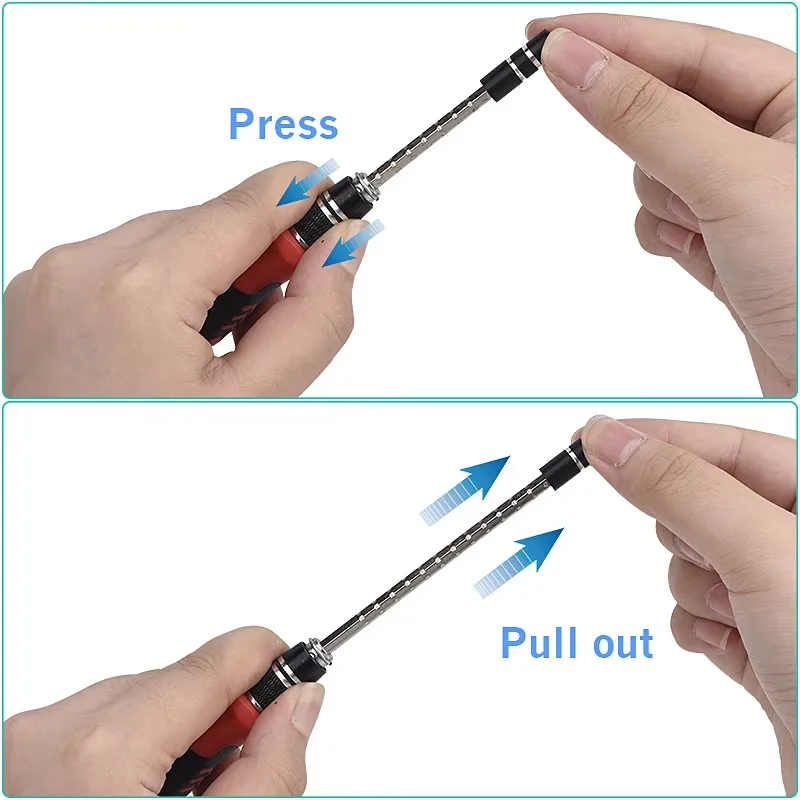 Press

Pull out