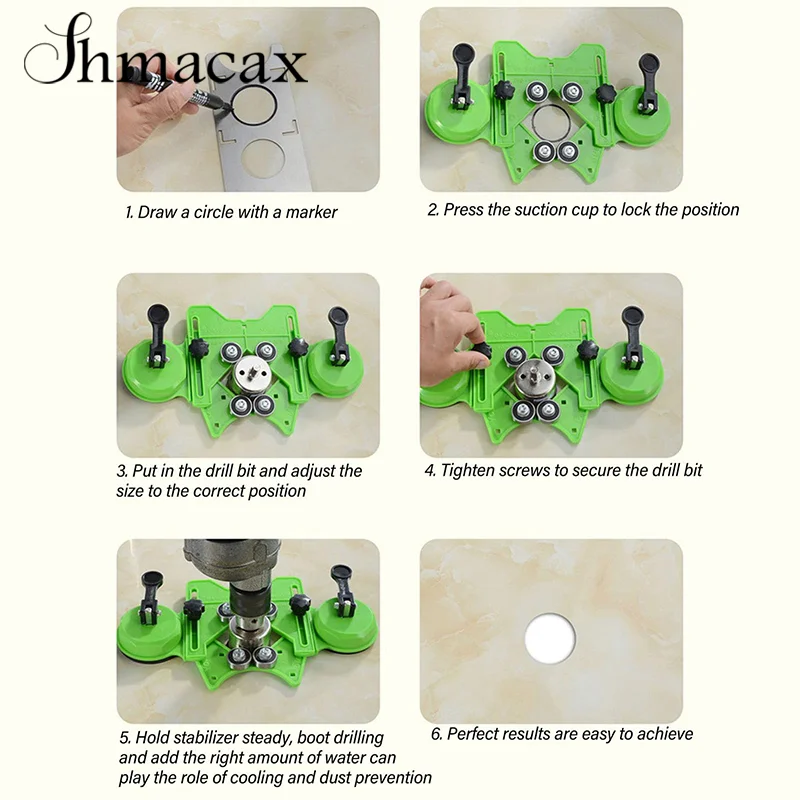 Shmacax

1. Draw a circle with a marker

2. Press the suction cup to lock the position

3. Put in the drill bit and adjust the size to the correct position

4. Tighten screws to secure the drill bit

5. Hold stabilizer steady, boot drilling and add the right amount of water can play the role of cooling and dust prevention

6. Perfect results are easy to achieve