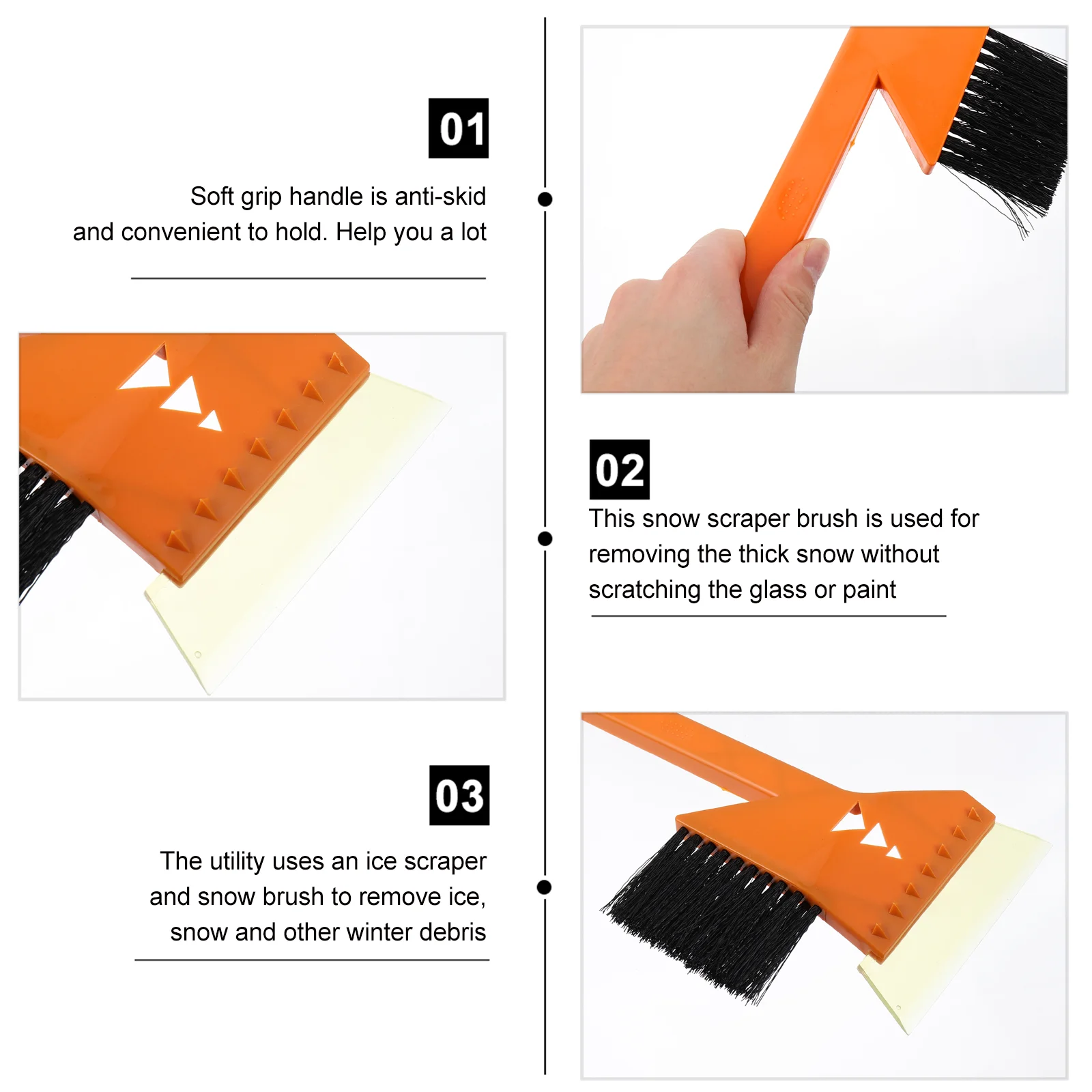 01

Soft grip handle is anti-skid and convenient to hold. Help you a lot

02

This snow scraper brush is used for removing the thick snow without scratching the glass or paint

03

The utility uses an ice scraper and snow brush to remove ice, snow and other winter debris