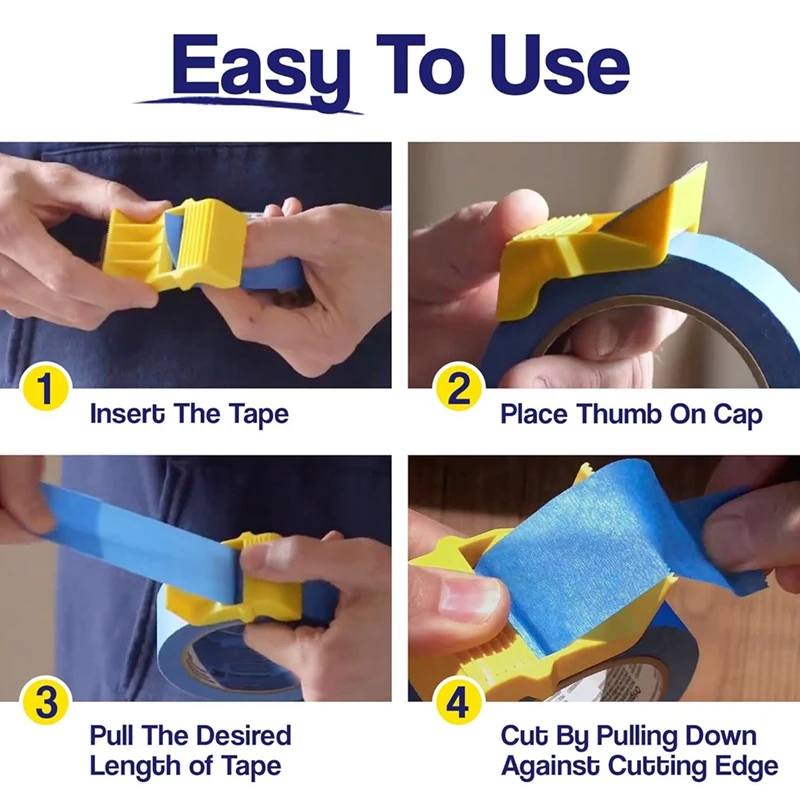 Easy To Use

1 Insert The Tape

2 Place Thumb On Cap

3 Pull The Desired Length of Tape

4 Cut By Pulling Down Against Cutting Edge