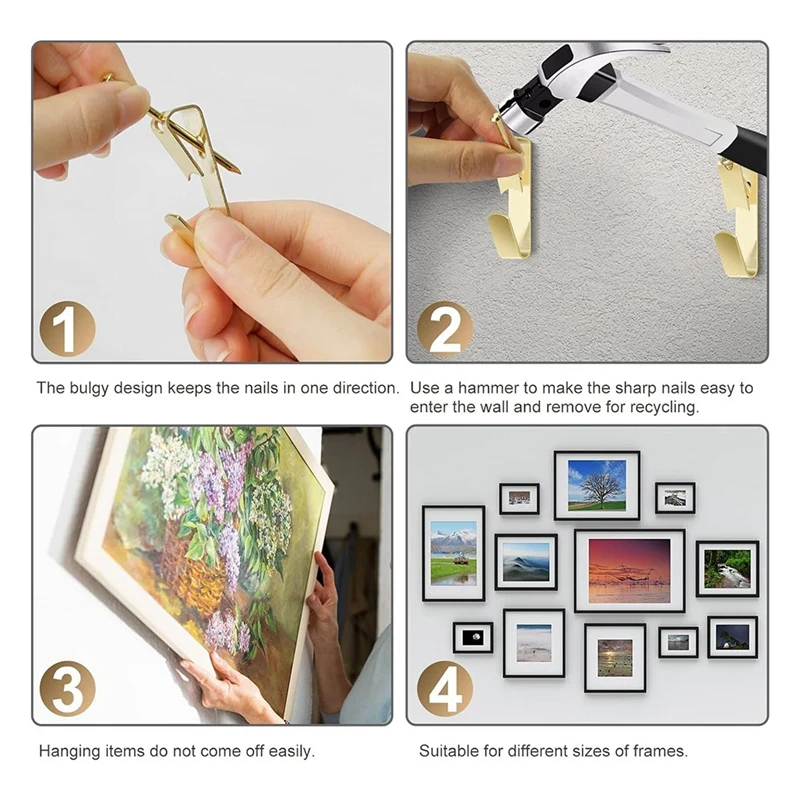 1

The bulgy design keeps the nails in one direction.

2

Use a hammer to make the sharp nails easy to enter the wall and remove for recycling.

3

Hanging items do not come off easily.

4

Suitable for different sizes of frames.