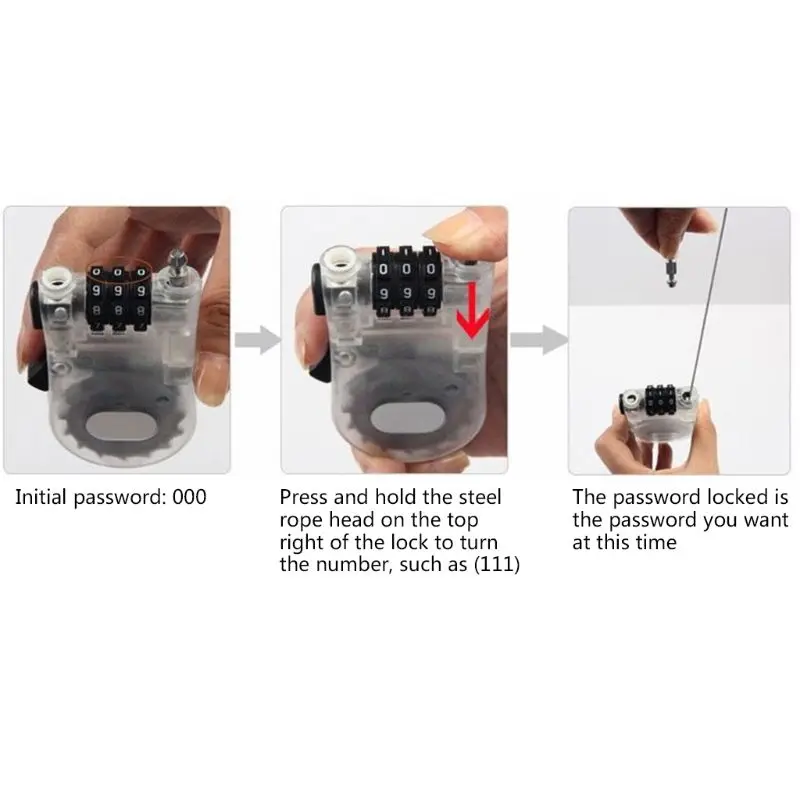 0 0 0
9 9 9
8 8 8

0 0 0
9 9 9

Initial password: 000

Press and hold the steel rope head on the top right of the lock to turn the number, such as (111)

The password locked is the password you want at this time