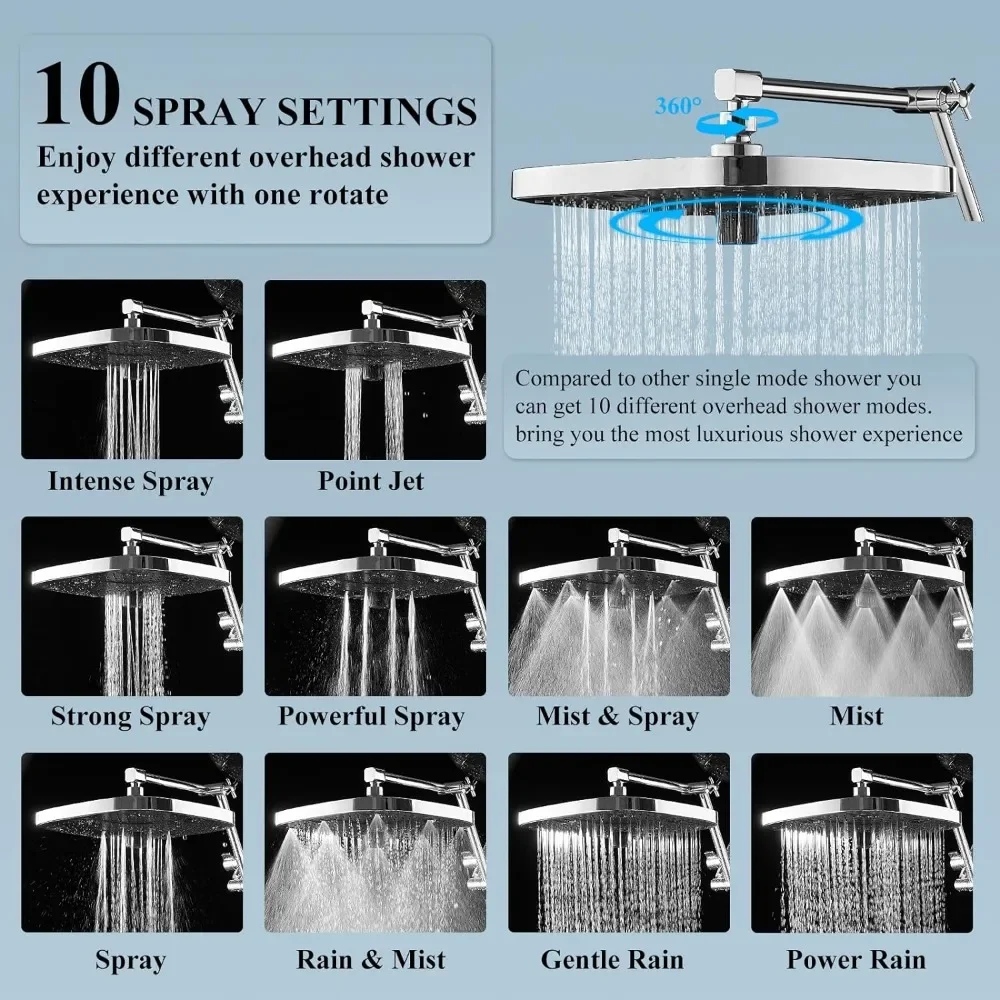 10 SPRAY SETTINGS
Enjoy different overhead shower experience with one rotate

360°

Compared to other single mode shower you can get 10 different overhead shower modes. bring you the most luxurious shower experience

Intense Spray

Point Jet

Strong Spray

Powerful Spray

Mist & Spray

Mist

Spray

Rain & Mist

Gentle Rain

Power Rain