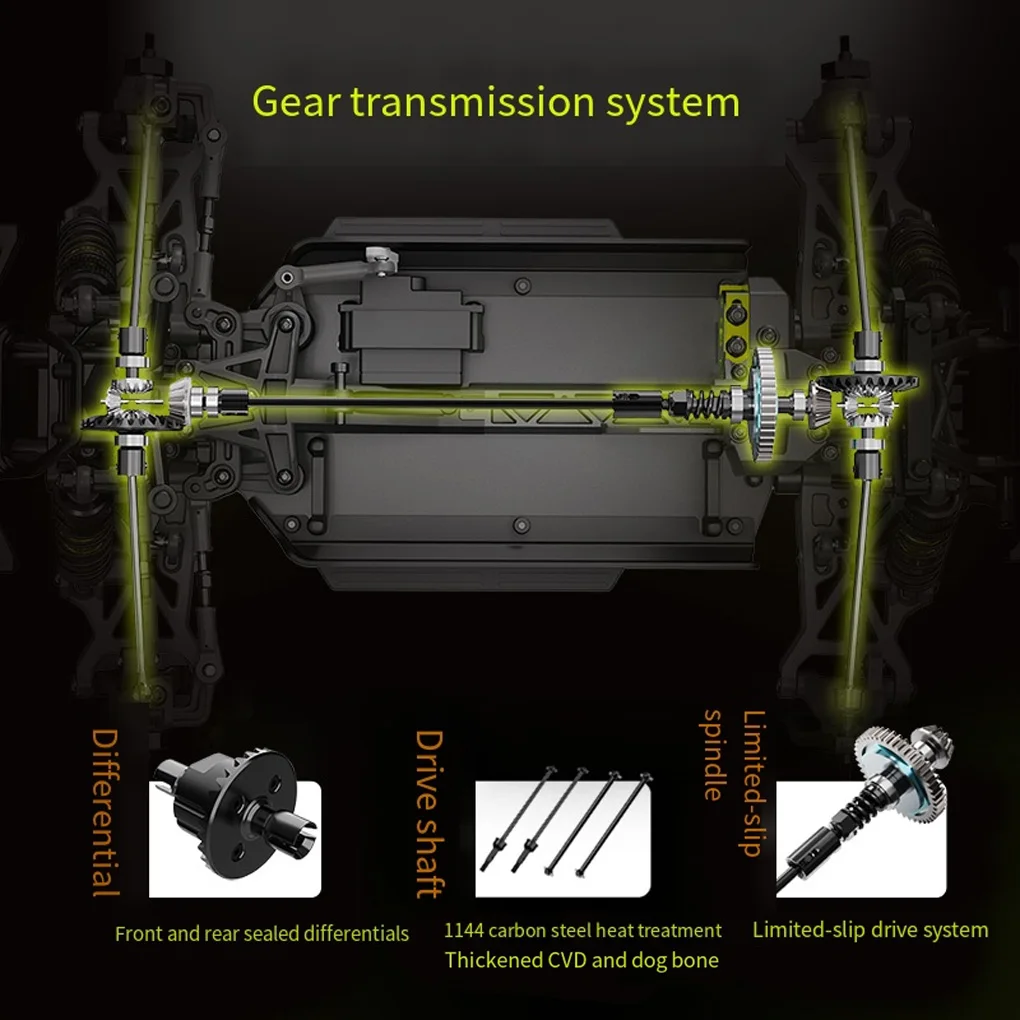 Gear transmission system

Differential

Front and rear sealed differentials

Drive shaft

1144 carbon steel heat treatment
Thickened CVD and dog bone

Limited-slip spindle

Limited-slip drive system