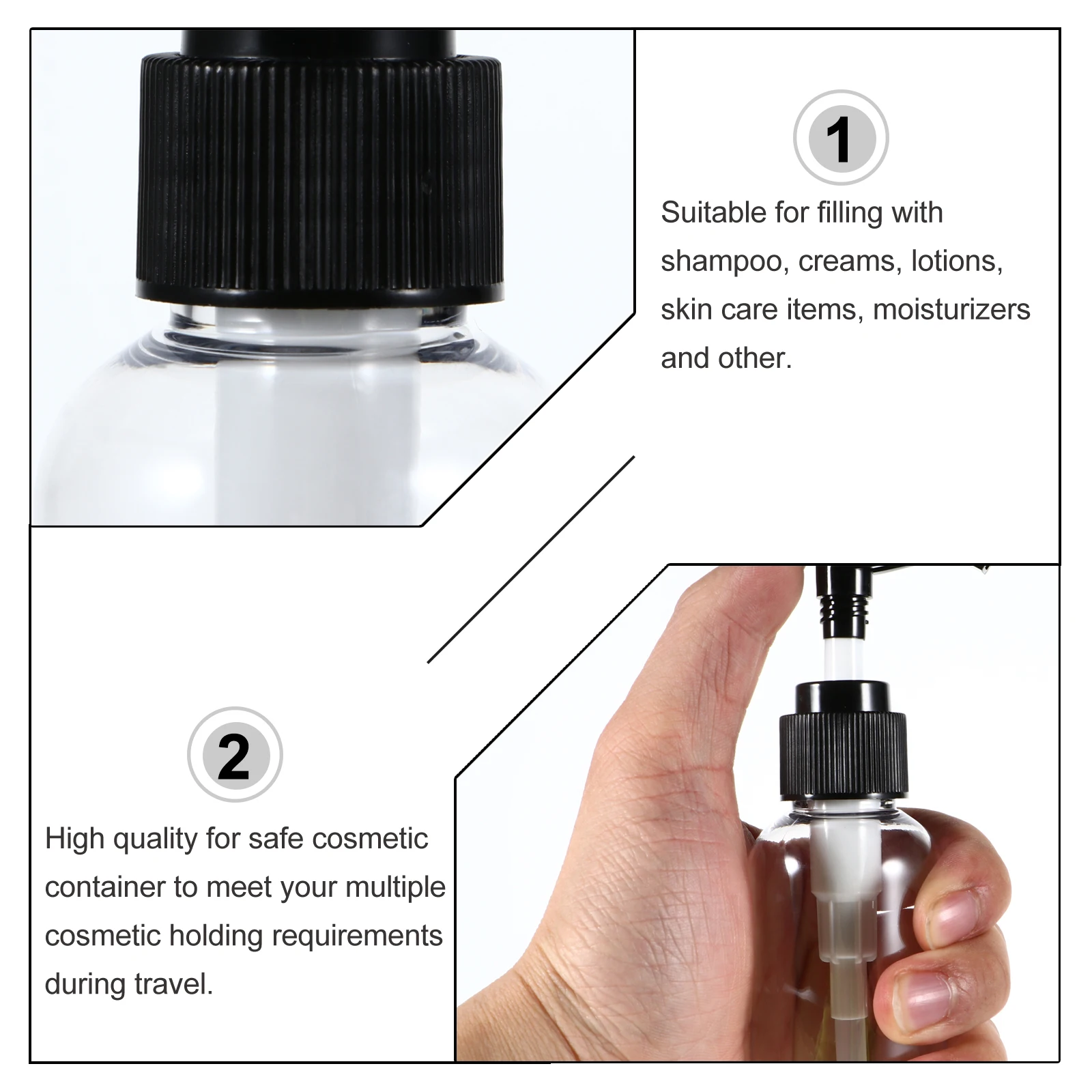 1

Suitable for filling with shampoo, creams, lotions, skin care items, moisturizers and other.

2

High quality for safe cosmetic container to meet your multiple cosmetic holding requirements during travel.