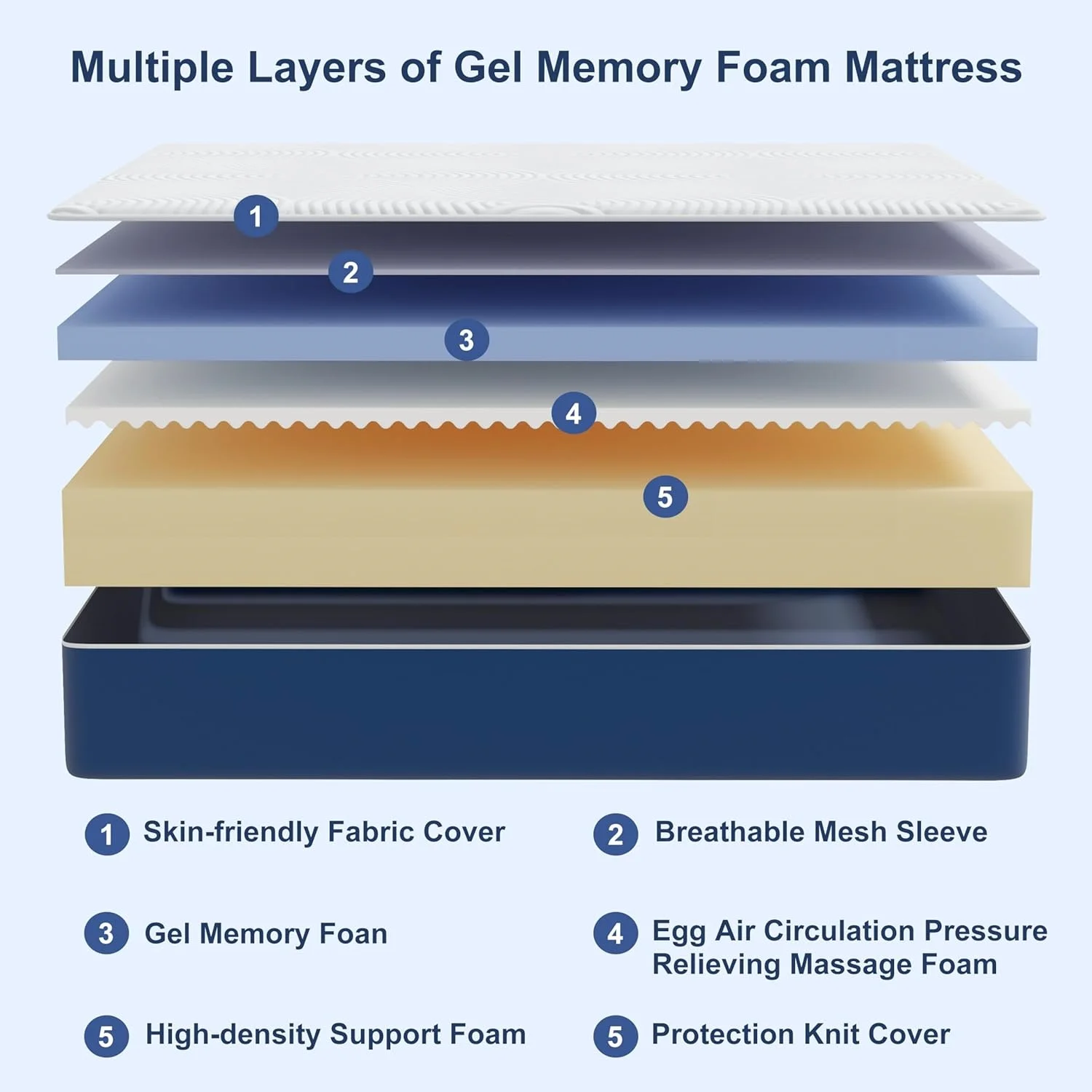 Multiple Layers of Gel Memory Foam Mattress

1

2

3

4

5

1 Skin-friendly Fabric Cover

2 Breathable Mesh Sleeve

3 Gel Memory Foan

4 Egg Air Circulation Pressure Relieving Massage Foam

5 High-density Support Foam

5 Protection Knit Cover