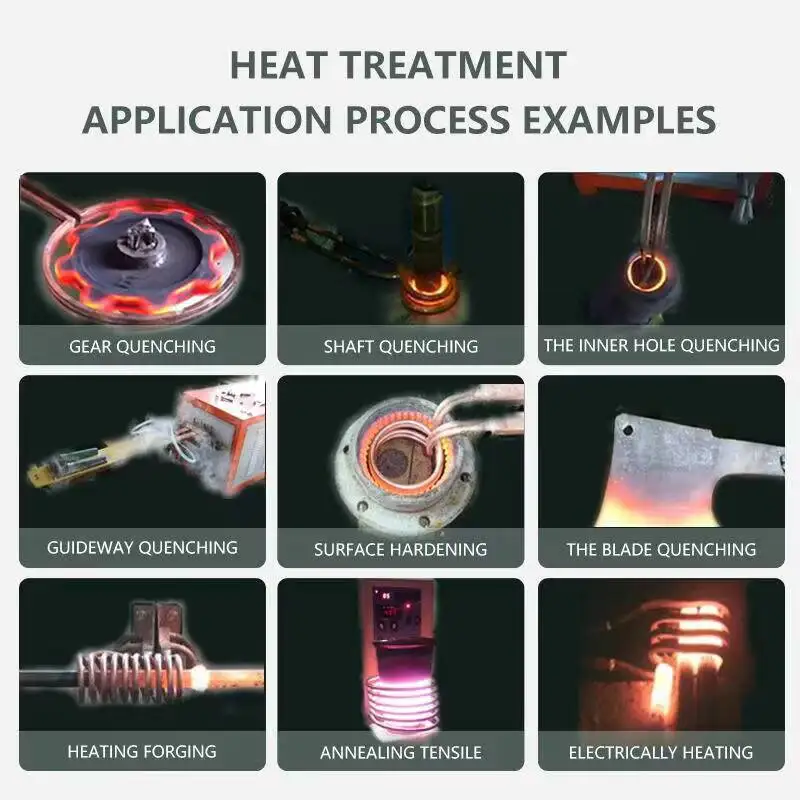 HEAT TREATMENT
APPLICATION PROCESS EXAMPLES

GEAR QUENCHING

SHAFT QUENCHING

THE INNER HOLE QUENCHING

GUIDEWAY QUENCHING

SURFACE HARDENING

THE BLADE QUENCHING

HEATING FORGING

ANNEALING TENSILE

ELECTRICALLY HEATING