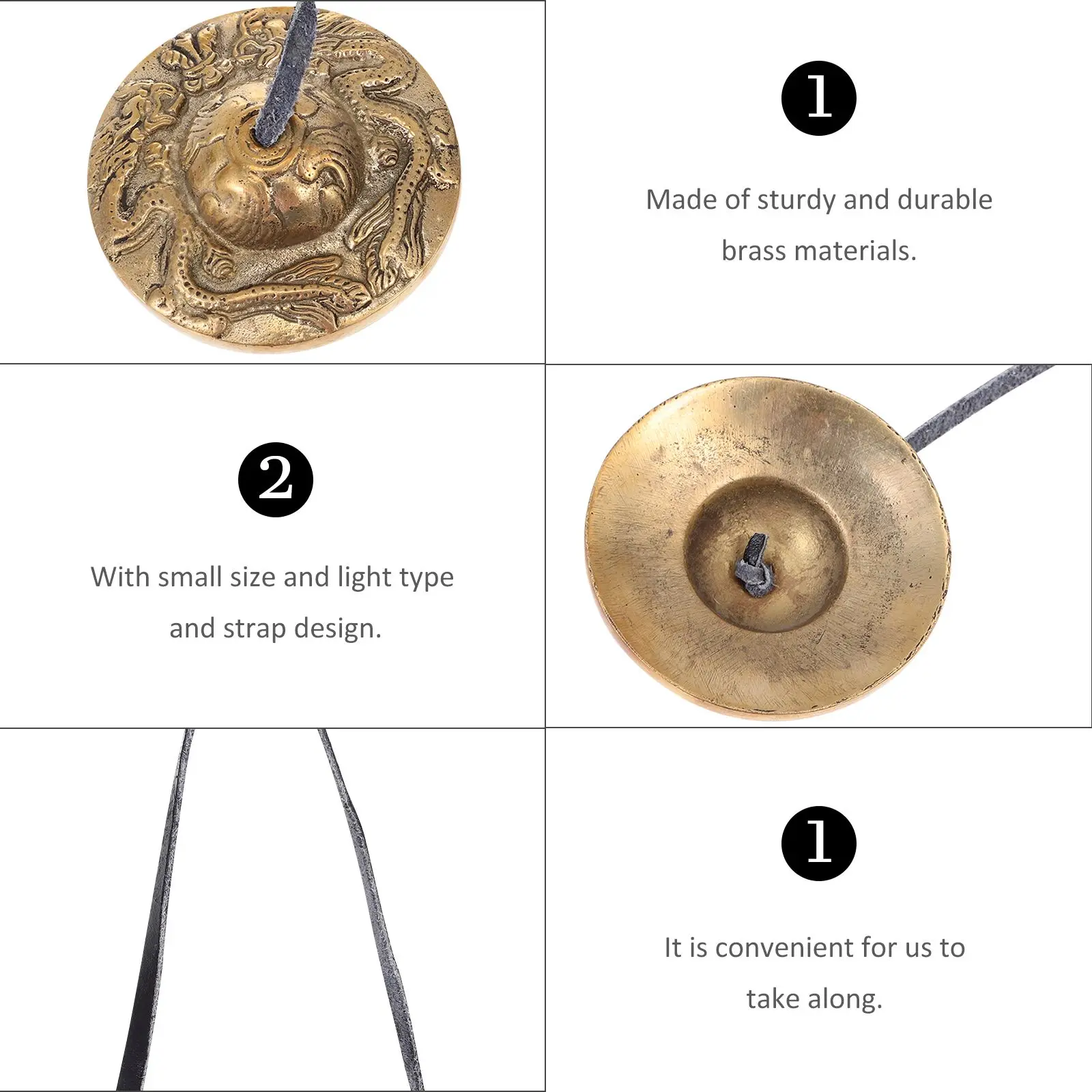 1

Made of sturdy and durable brass materials.

2

With small size and light type and strap design.

1

It is convenient for us to take along.