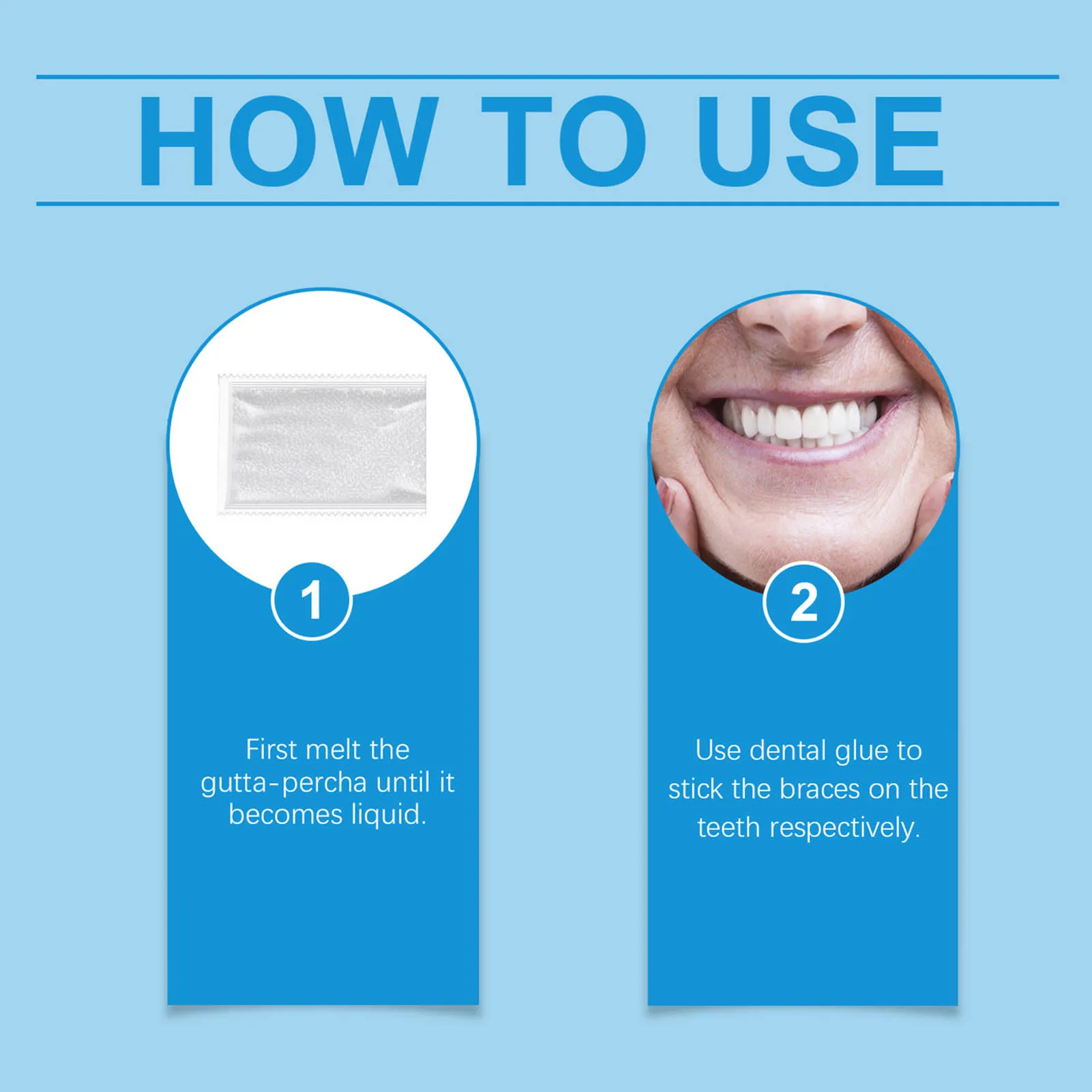 HOW TO USE

1

First melt the gutta-percha until it becomes liquid.

2

Use dental glue to stick the braces on the teeth respectively.