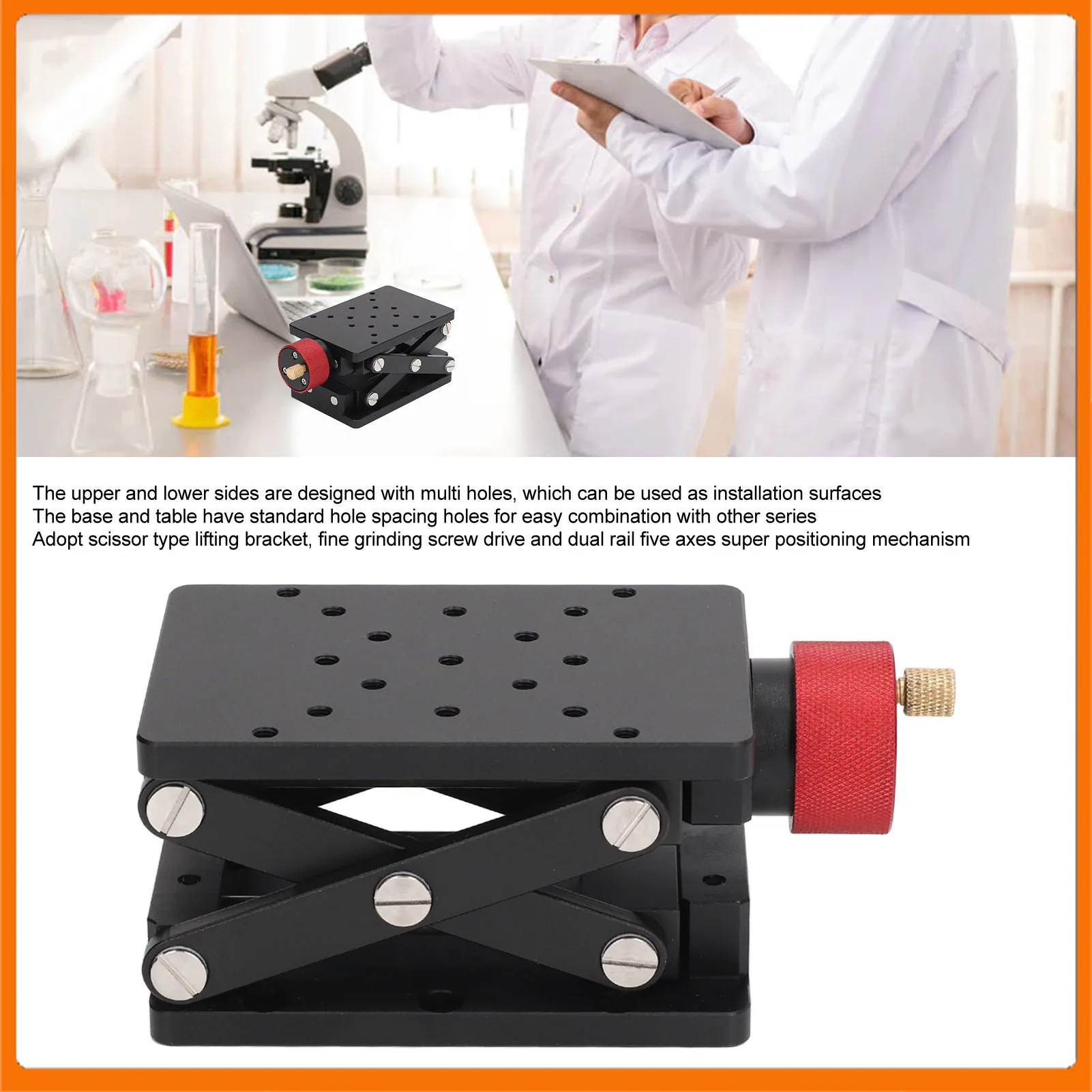 The upper and lower sides are designed with multi holes, which can be used as installation surfaces
The base and table have standard hole spacing holes for easy combination with other series
Adopt scissor type lifting bracket, fine grinding screw drive and dual rail five axes super positioning mechanism