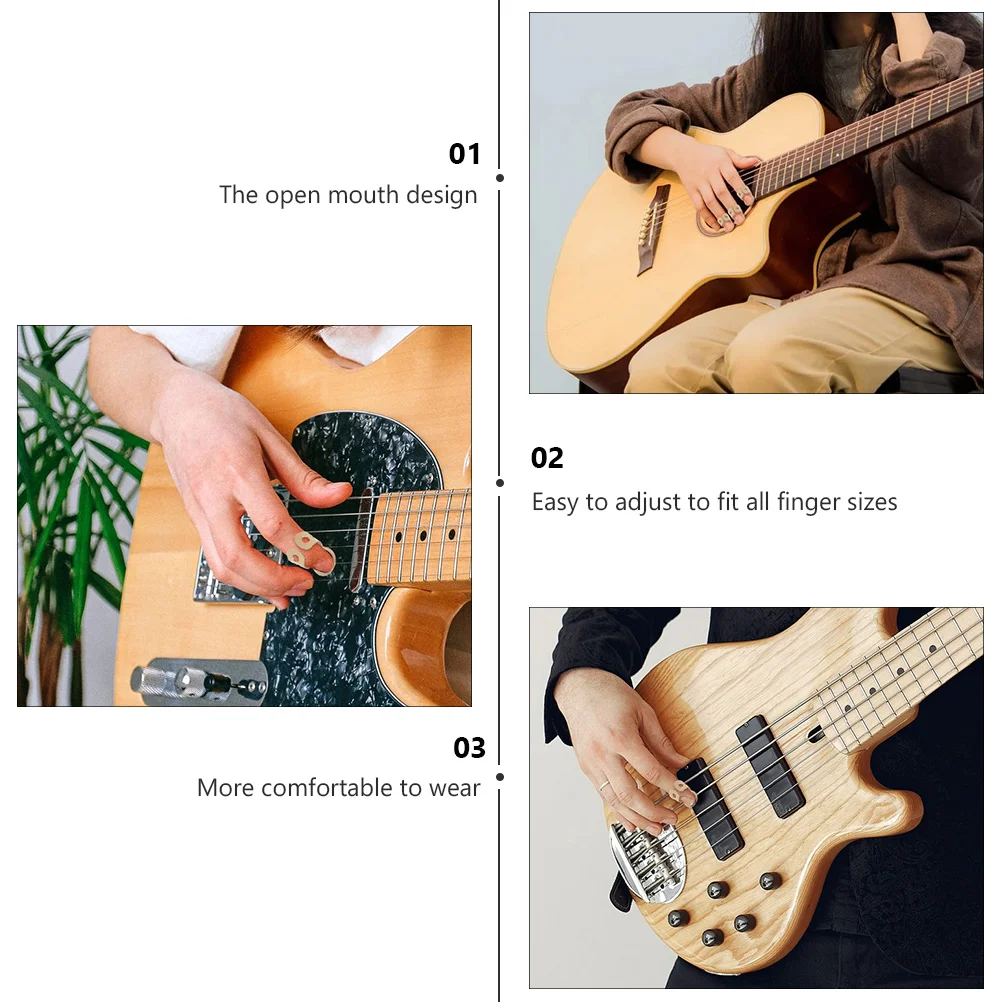 01
The open mouth design

02
Easy to adjust to fit all finger sizes

03
More comfortable to wear