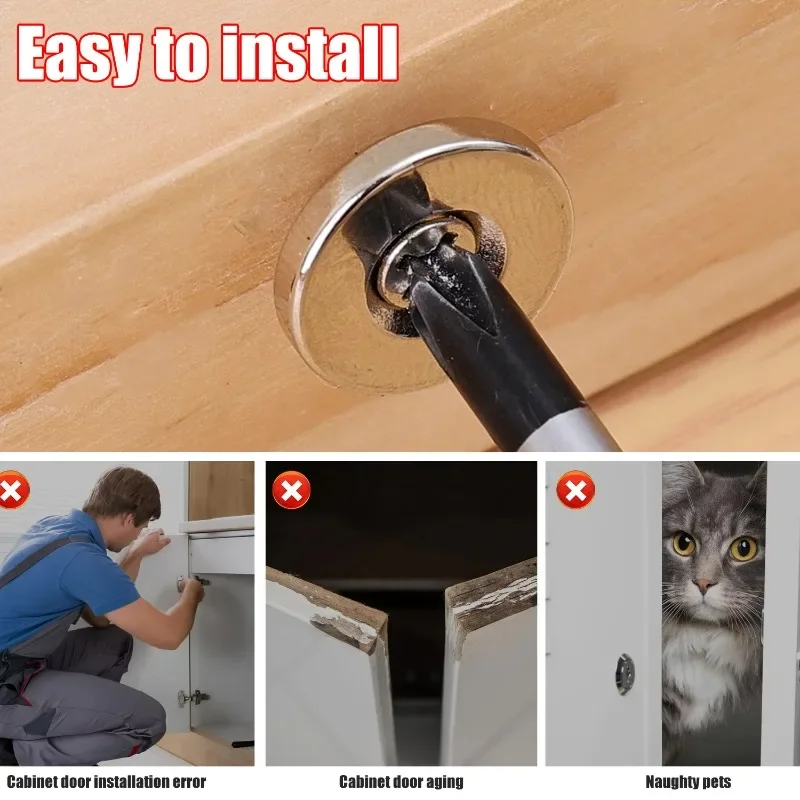 Easy to install

Cabinet door installation error

Cabinet door aging

Naughty pets