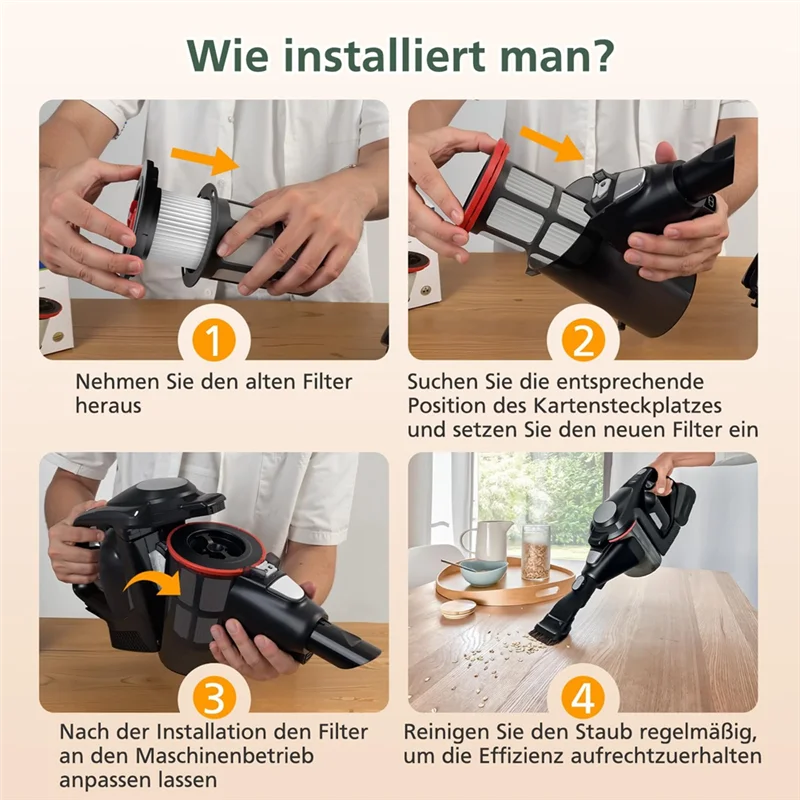 Wie installiert man?

1

Nehmen Sie den alten Filter heraus

2

Suchen Sie die entsprechende Position des Kartensteckplatzes und setzen Sie den neuen Filter ein

3

Nach der Installation den Filter an den Maschinenbetrieb anpassen lassen

4

Reinigen Sie den Staub regelmäßig, um die Effizienz aufrechtzuerhalten