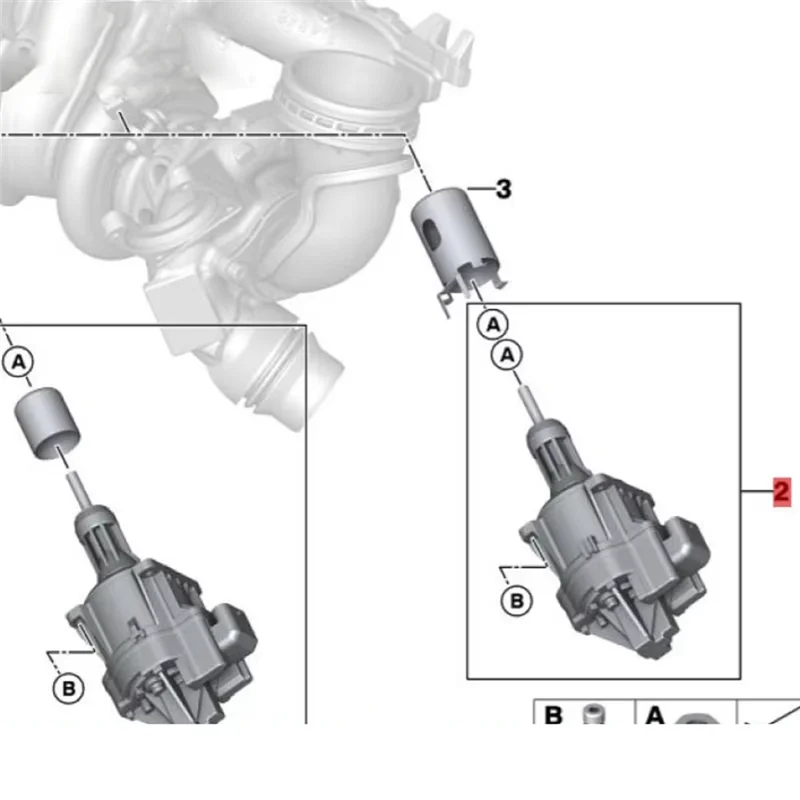 3
A
A
A
2
B
B
B
A