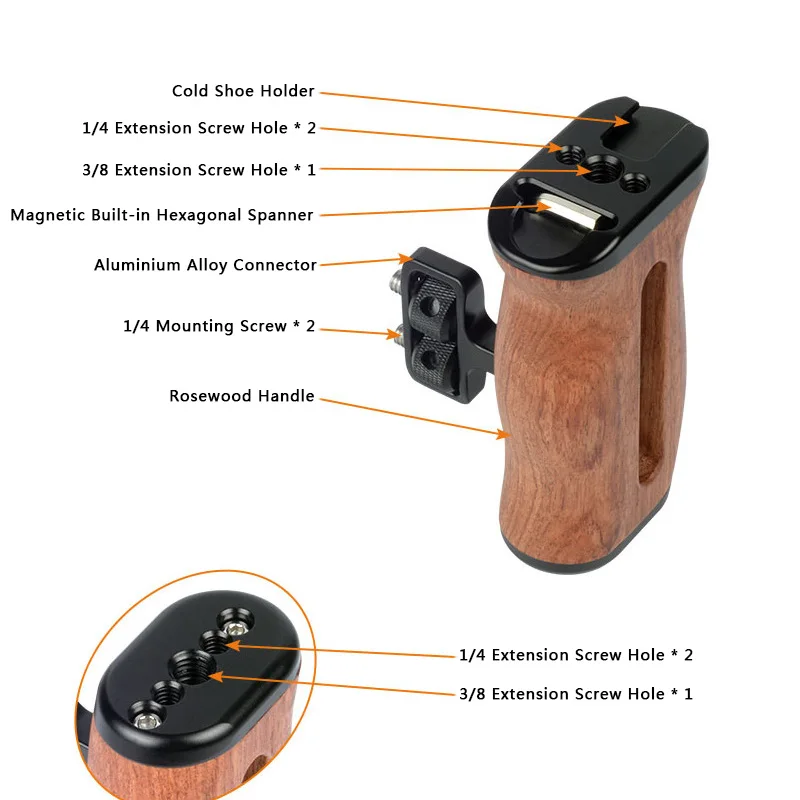 Cold Shoe Holder

1/4 Extension Screw Hole * 2

3/8 Extension Screw Hole * 1

Magnetic Built-in Hexagonal Spanner

Aluminium Alloy Connector

1/4 Mounting Screw * 2

Rosewood Handle

1/4 Extension Screw Hole * 2

3/8 Extension Screw Hole * 1