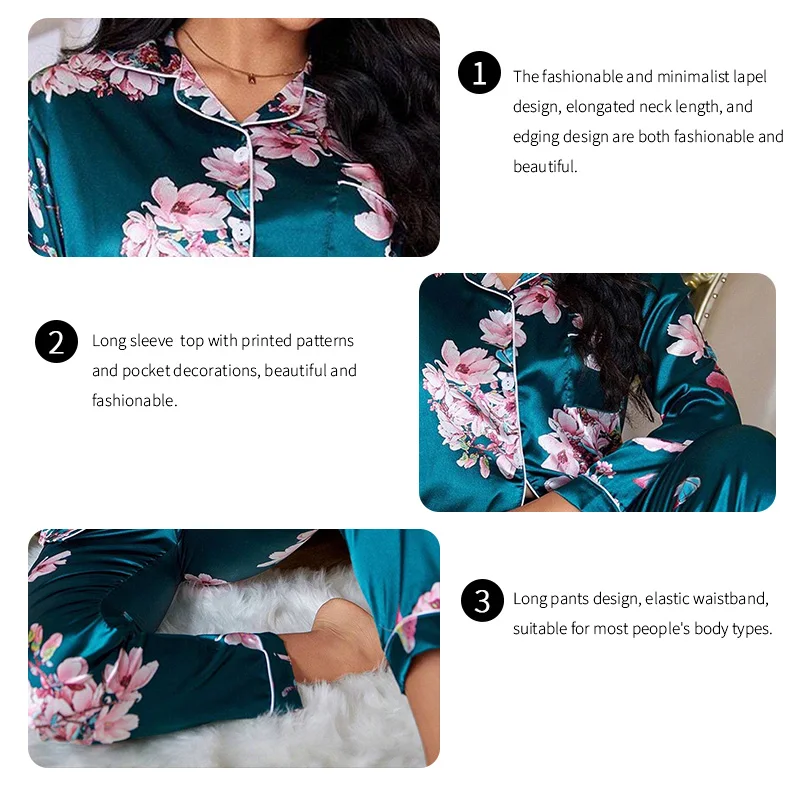 1 The fashionable and minimalist lapel design, elongated neck length, and edging design are both fashionable and beautiful.

2 Long sleeve top with printed patterns and pocket decorations, beautiful and fashionable.

3 Long pants design, elastic waistband, suitable for most people's body types.