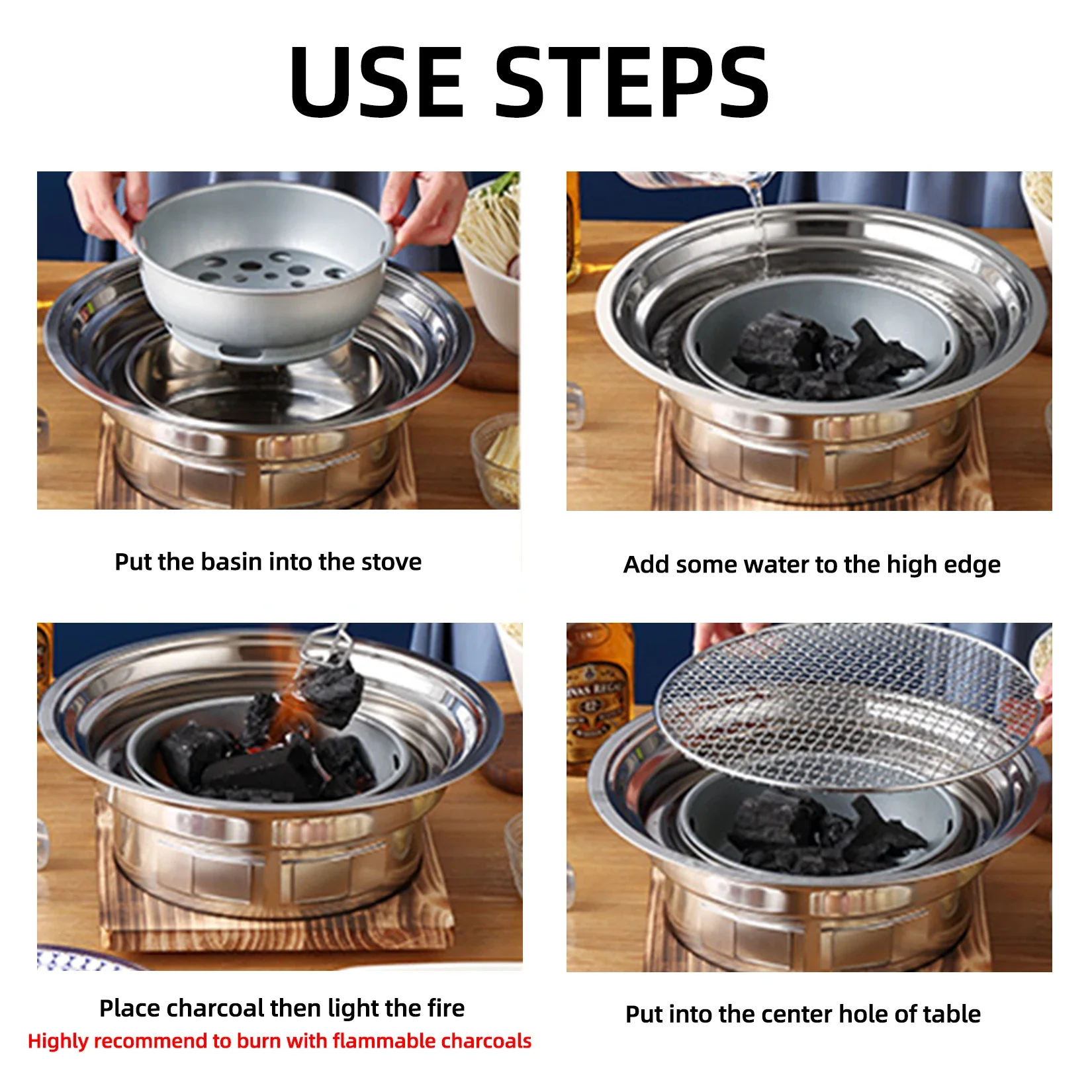 USE STEPS

Put the basin into the stove

Add some water to the high edge

Place charcoal then light the fire
Highly recommend to burn with flammable charcoals

Put into the center hole of table