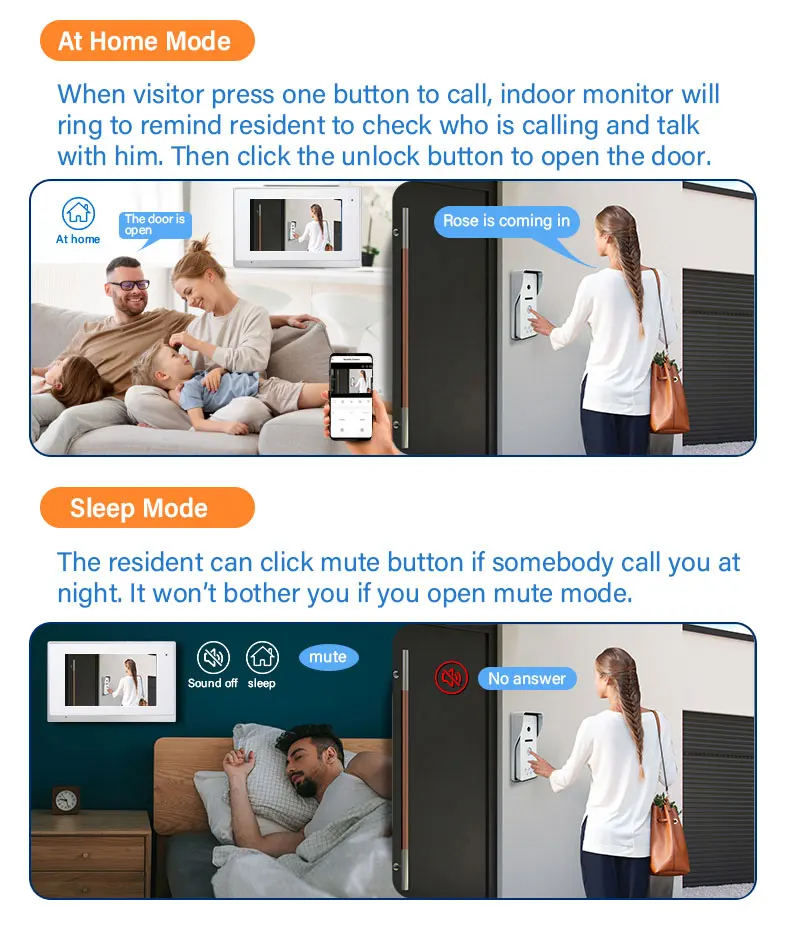 At Home Mode

When visitor press one button to call, indoor monitor will ring to remind resident to check who is calling and talk with him. Then click the unlock button to open the door.

At home

The door is open

Rose is coming in

Sleep Mode

The resident can click mute button if somebody call you at night. It won't bother you if you open mute mode.

Sound off

sleep

mute

No answer