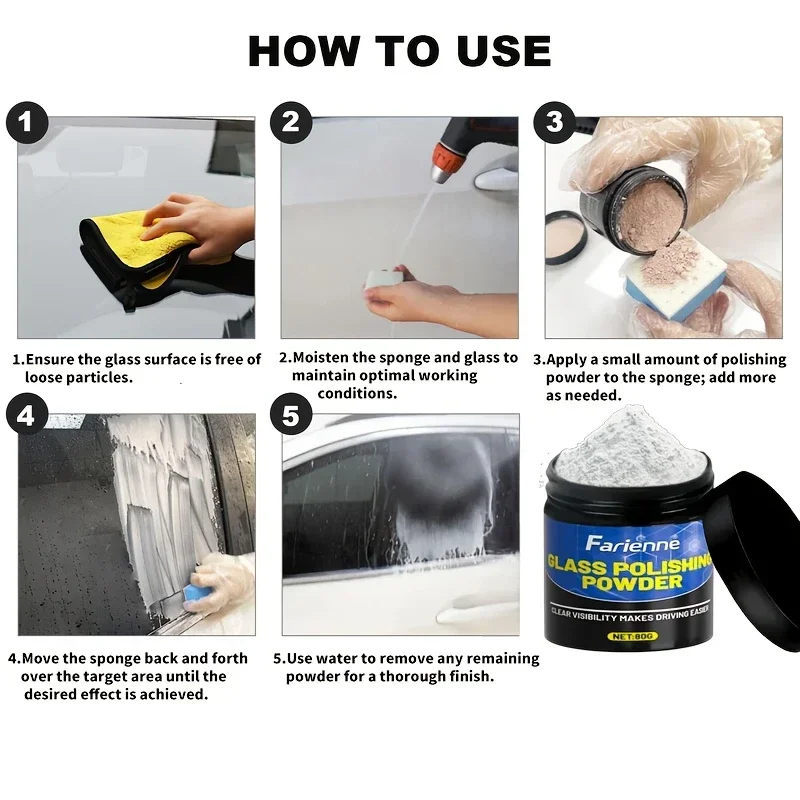 HOW TO USE

1

2

3

1.Ensure the glass surface is free of loose particles.

2.Moisten the sponge and glass to maintain optimal working conditions.

3.Apply a small amount of polishing powder to the sponge; add more as needed.

4

5

Farienne
GLASS POLISHING POWDER
CLEAR VISIBILITY MAKES DRIVING EASIER
NET:80G

4.Move the sponge back and forth over the target area until the desired effect is achieved.

5.Use water to remove any remaining powder for a thorough finish.