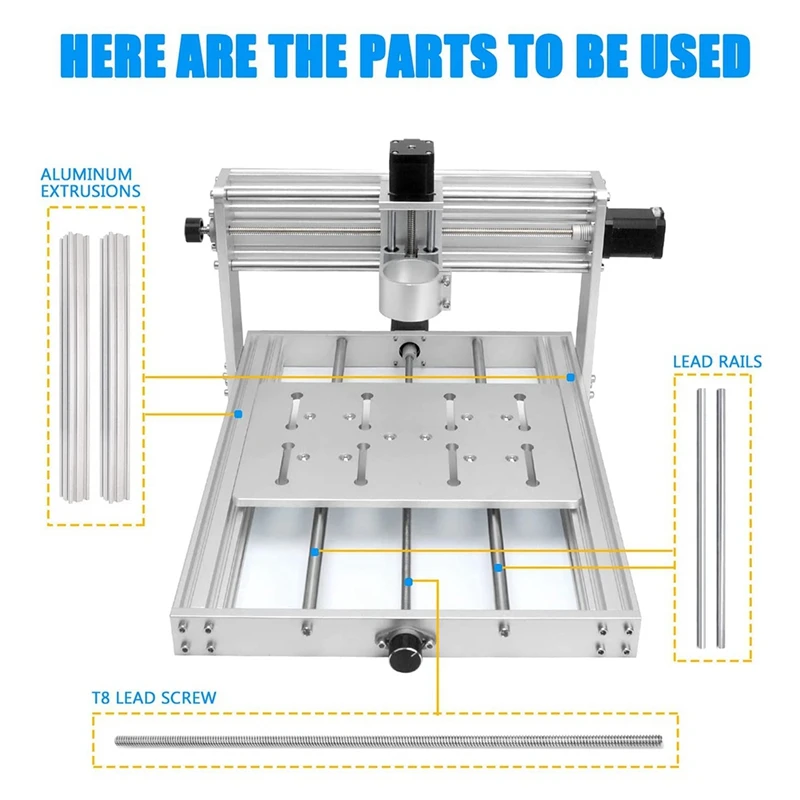 HERE ARE THE PARTS TO BE USED

ALUMINUM EXTRUSIONS

LEAD RAILS

T8 LEAD SCREW