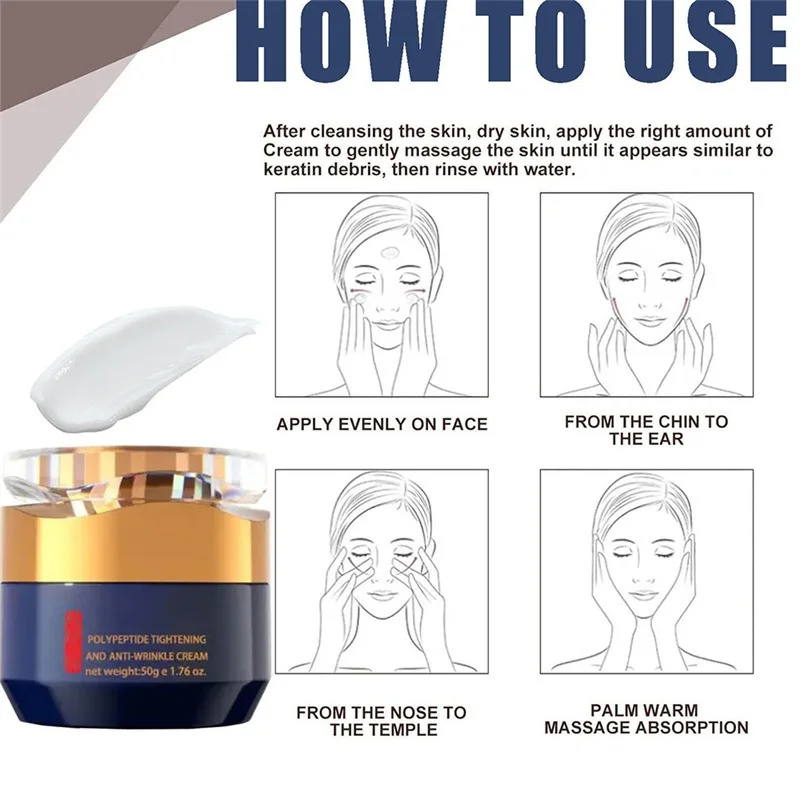 HOW TO USE

After cleansing the skin, dry skin, apply the right amount of Cream to gently massage the skin until it appears similar to keratin debris, then rinse with water.

APPLY EVENLY ON FACE

FROM THE CHIN TO THE EAR

FROM THE NOSE TO THE TEMPLE

PALM WARM MASSAGE ABSORPTION

POLYPEPTIDE TIGHTENING AND ANTI-WRINKLE CREAM net weight:50g e 1.76 oz.