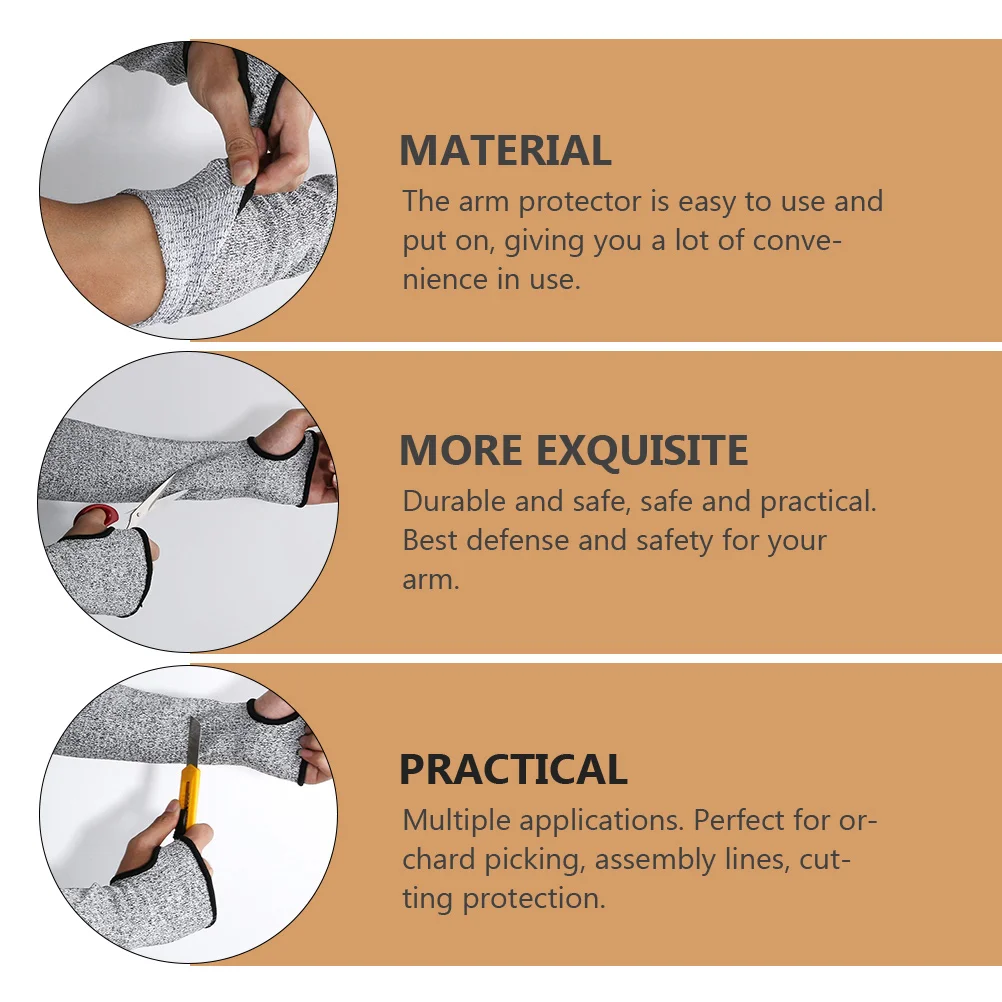 MATERIAL
The arm protector is easy to use and put on, giving you a lot of convenience in use.

MORE EXQUISITE
Durable and safe, safe and practical. Best defense and safety for your arm.

PRACTICAL
Multiple applications. Perfect for orchard picking, assembly lines, cutting protection.