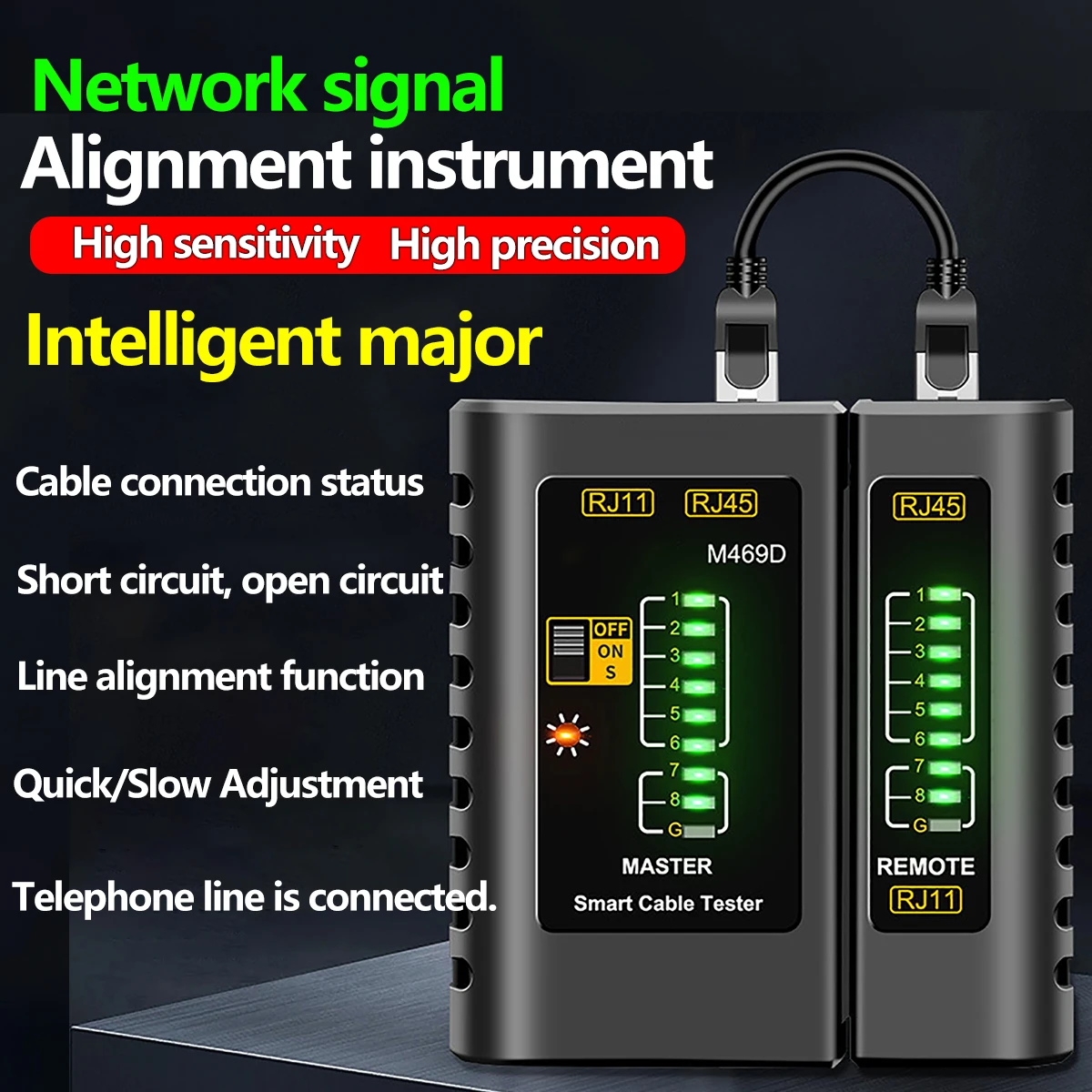 Network signal
Alignment instrument
High sensitivity High precision
Intelligent major

Cable connection status
Short circuit, open circuit
Line alignment function
Quick/Slow Adjustment
Telephone line is connected.

RJ11 RJ45
M469D
OFF
ON
S
1
2
3
4
5
6
7
8
G
MASTER
Smart Cable Tester

RJ45
1
2
3
4
5
6
7
8
G
REMOTE
RJ11