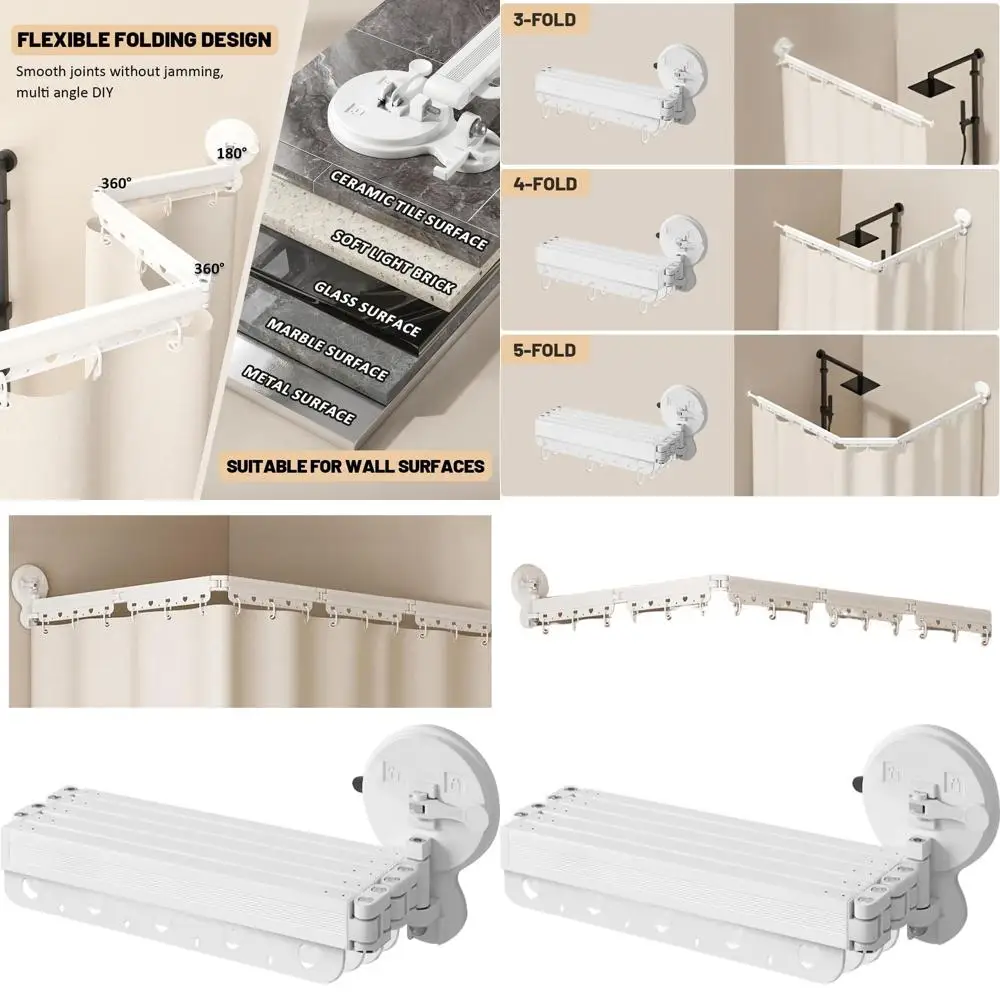 FLEXIBLE FOLDING DESIGN

Smooth joints without jamming, multi angle DIY

180°

360°

360°

CERAMIC TILE SURFACE

SOFT LIGHT BRICK

GLASS SURFACE

MARBLE SURFACE

METAL SURFACE

SUITABLE FOR WALL SURFACES

3-FOLD

4-FOLD

5-FOLD