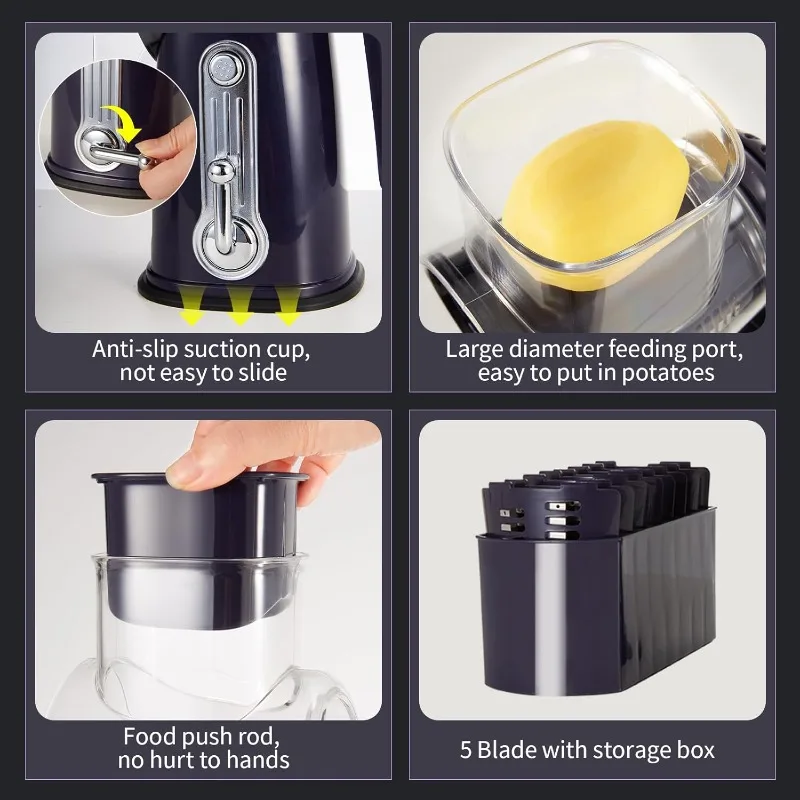 Anti-slip suction cup, not easy to slide

Large diameter feeding port, easy to put in potatoes

Food push rod, no hurt to hands

5 Blade with storage box