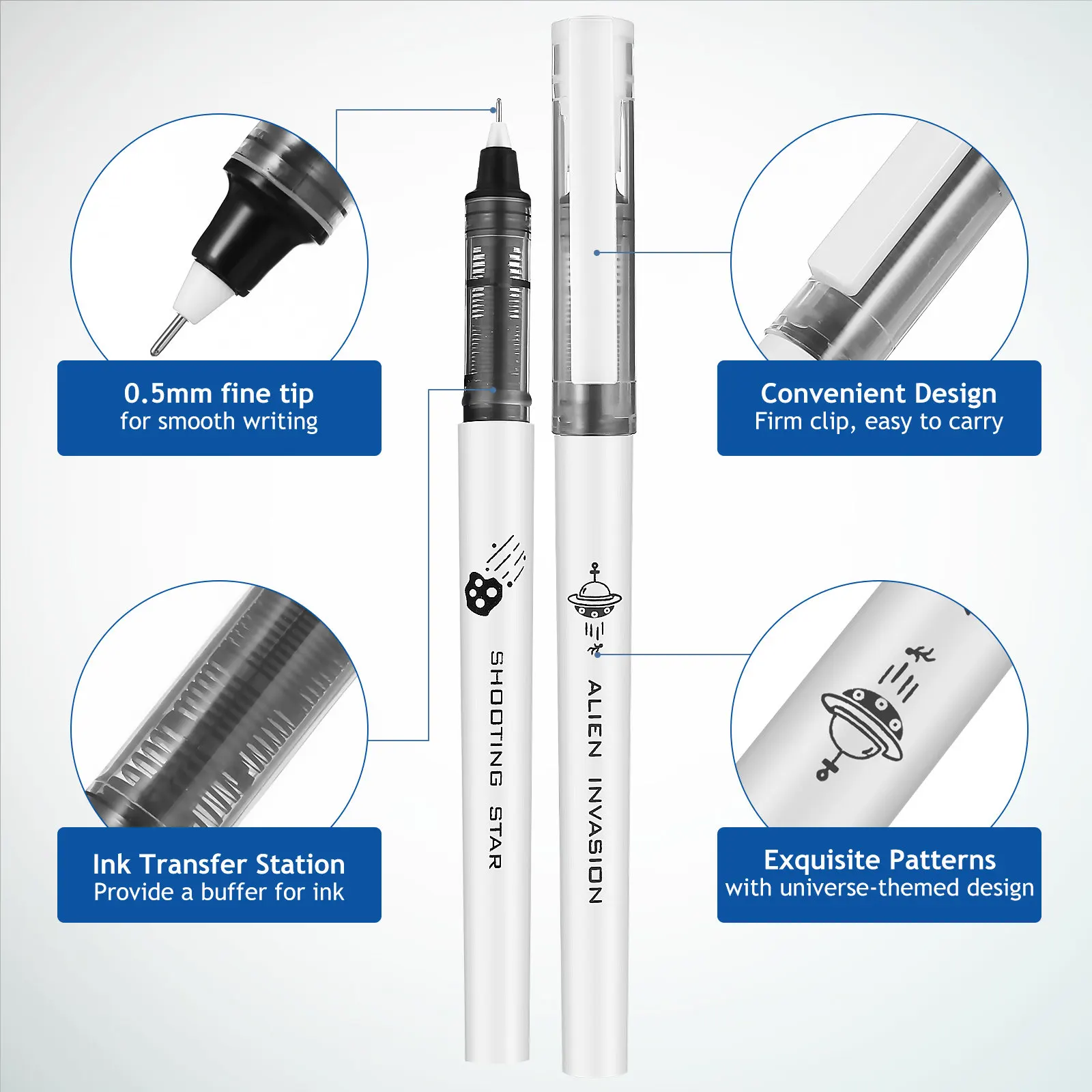 0.5mm fine tip
for smooth writing

Convenient Design
Firm clip, easy to carry

SHOOTING STAR

ALIEN INVASION

Ink Transfer Station
Provide a buffer for ink

Exquisite Patterns
with universe-themed design