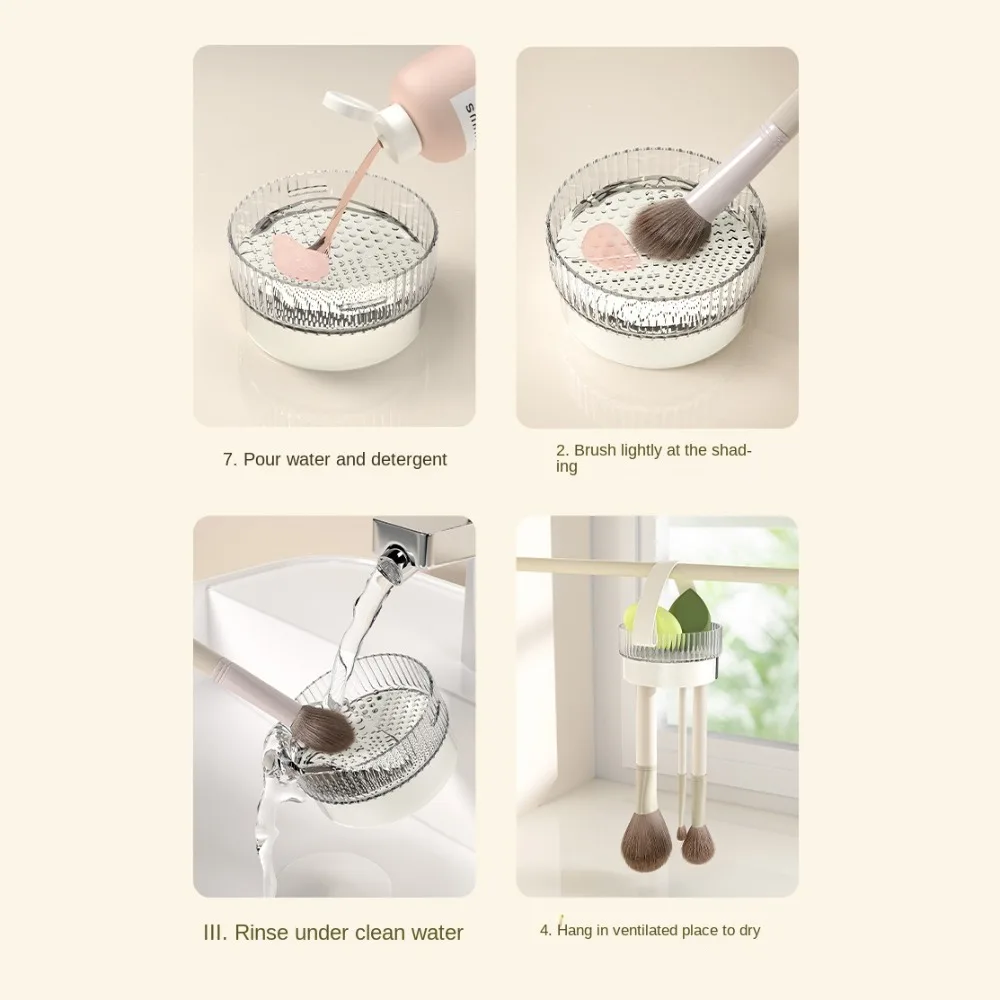 7. Pour water and detergent

2. Brush lightly at the shading

III. Rinse under clean water

4. Hang in ventilated place to dry