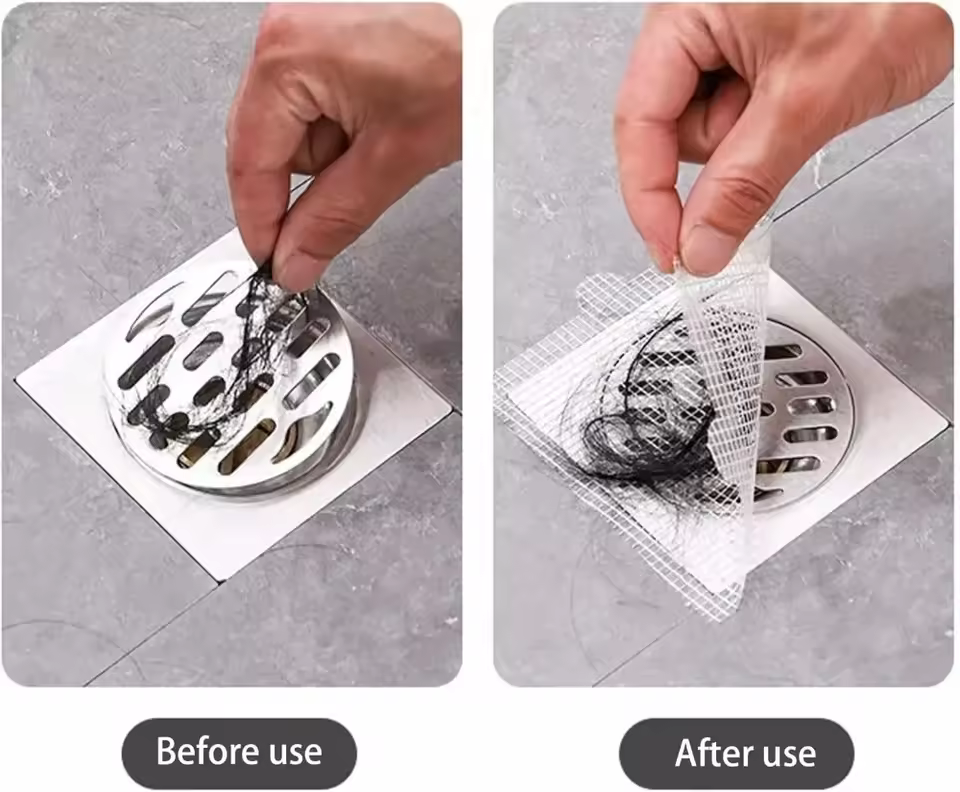 Before use

After use