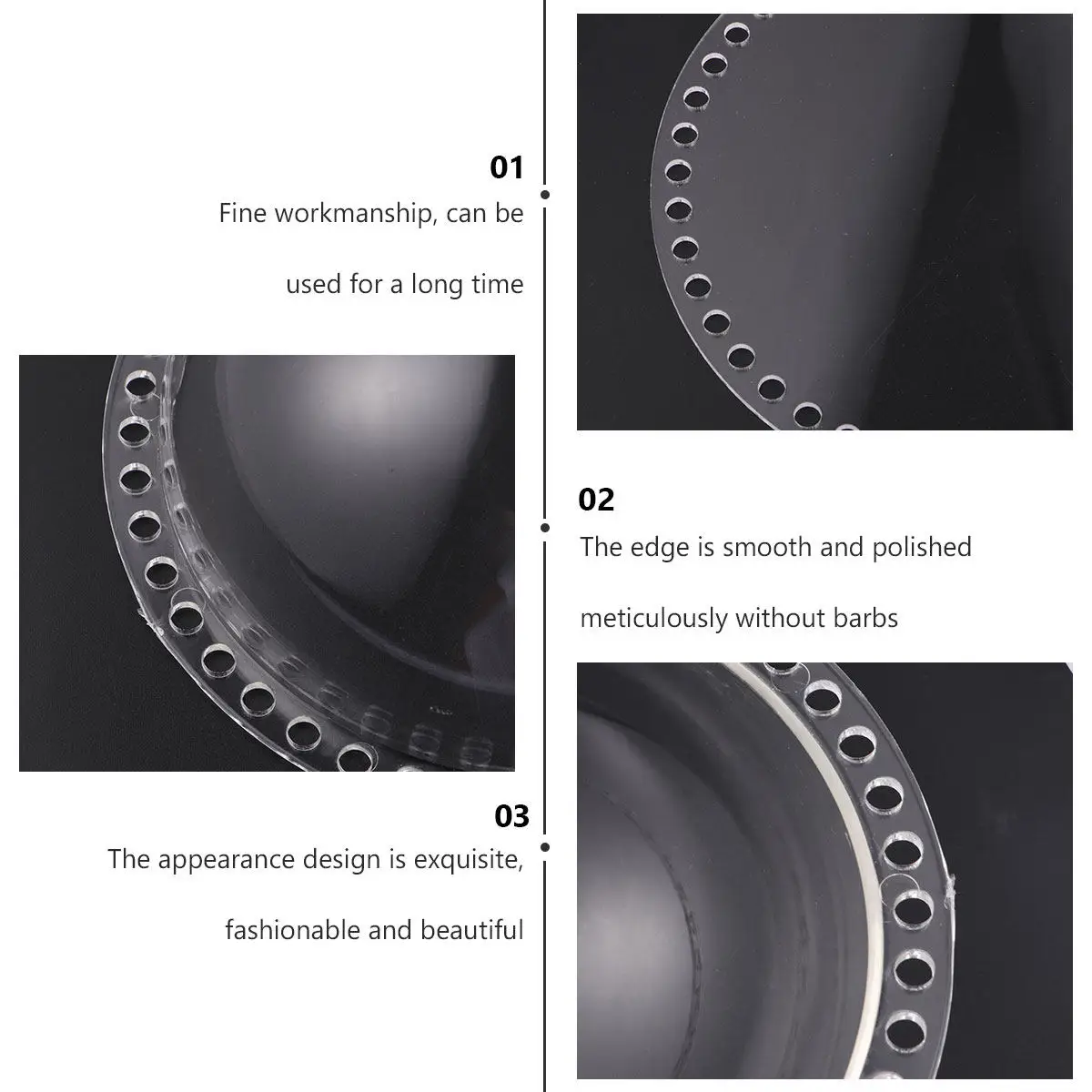 01

Fine workmanship, can be used for a long time

02

The edge is smooth and polished meticulously without barbs

03

The appearance design is exquisite, fashionable and beautiful