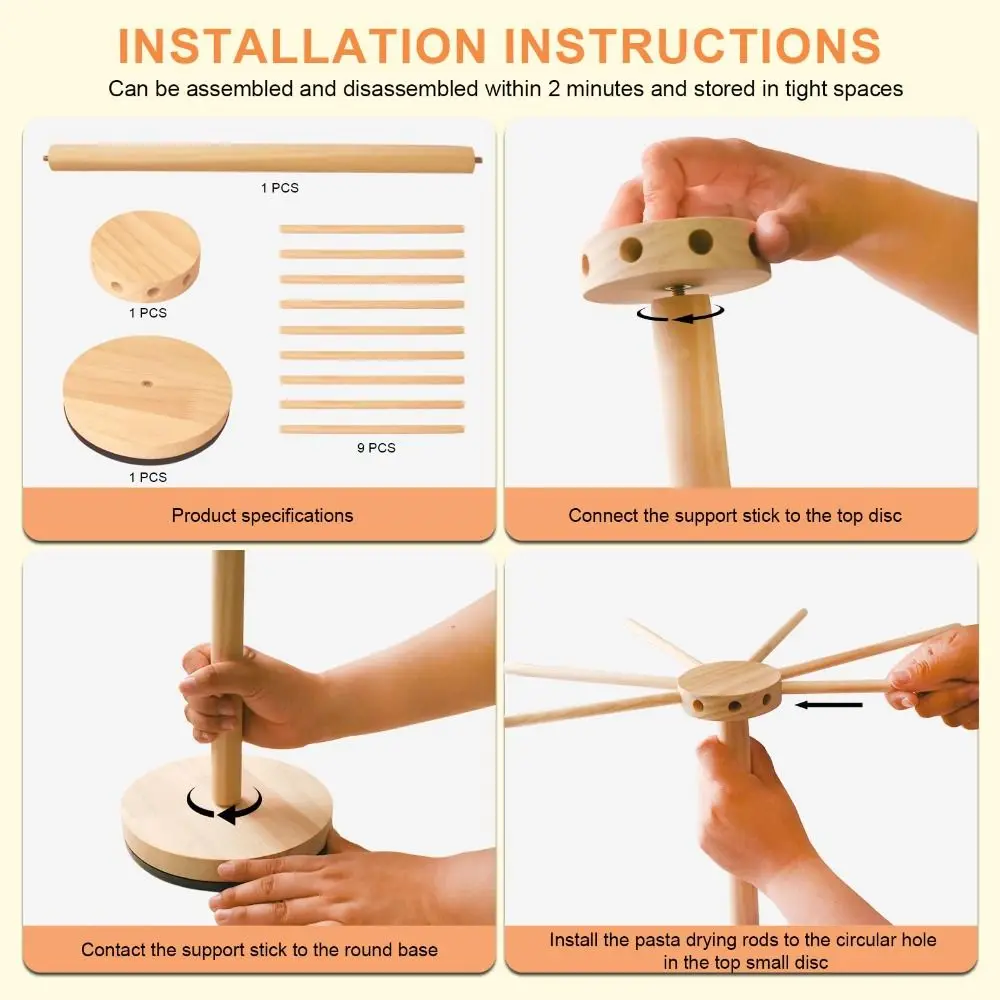 INSTALLATION INSTRUCTIONS

Can be assembled and disassembled within 2 minutes and stored in tight spaces

1 PCS

1 PCS

1 PCS

9 PCS

Product specifications

Connect the support stick to the top disc

Contact the support stick to the round base

Install the pasta drying rods to the circular hole in the top small disc