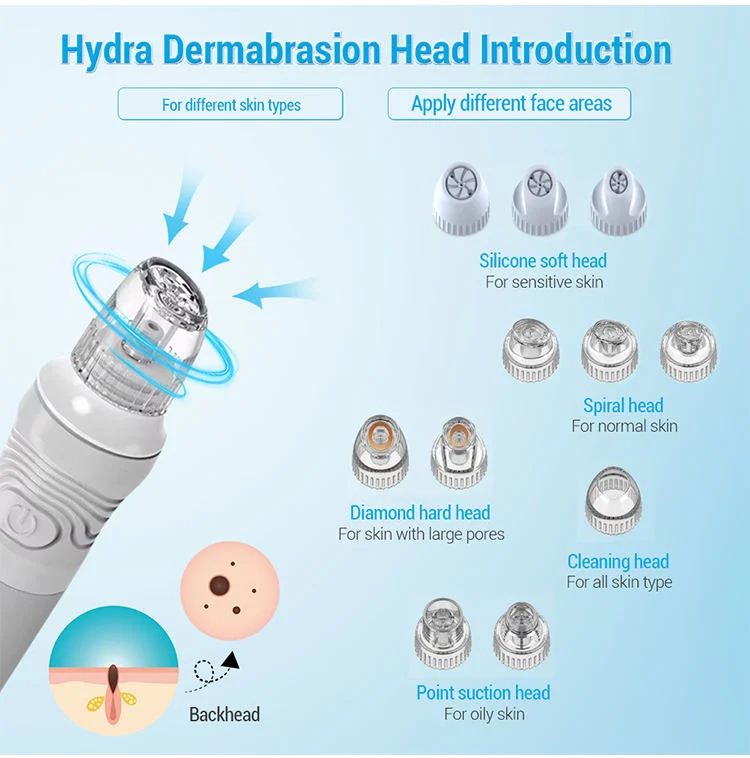 Hydra Dermabrasion Head Introduction

For different skin types

Apply different face areas

Silicone soft head
For sensitive skin

Spiral head
For normal skin

Diamond hard head
For skin with large pores

Cleaning head
For all skin type

Point suction head
For oily skin

Backhead