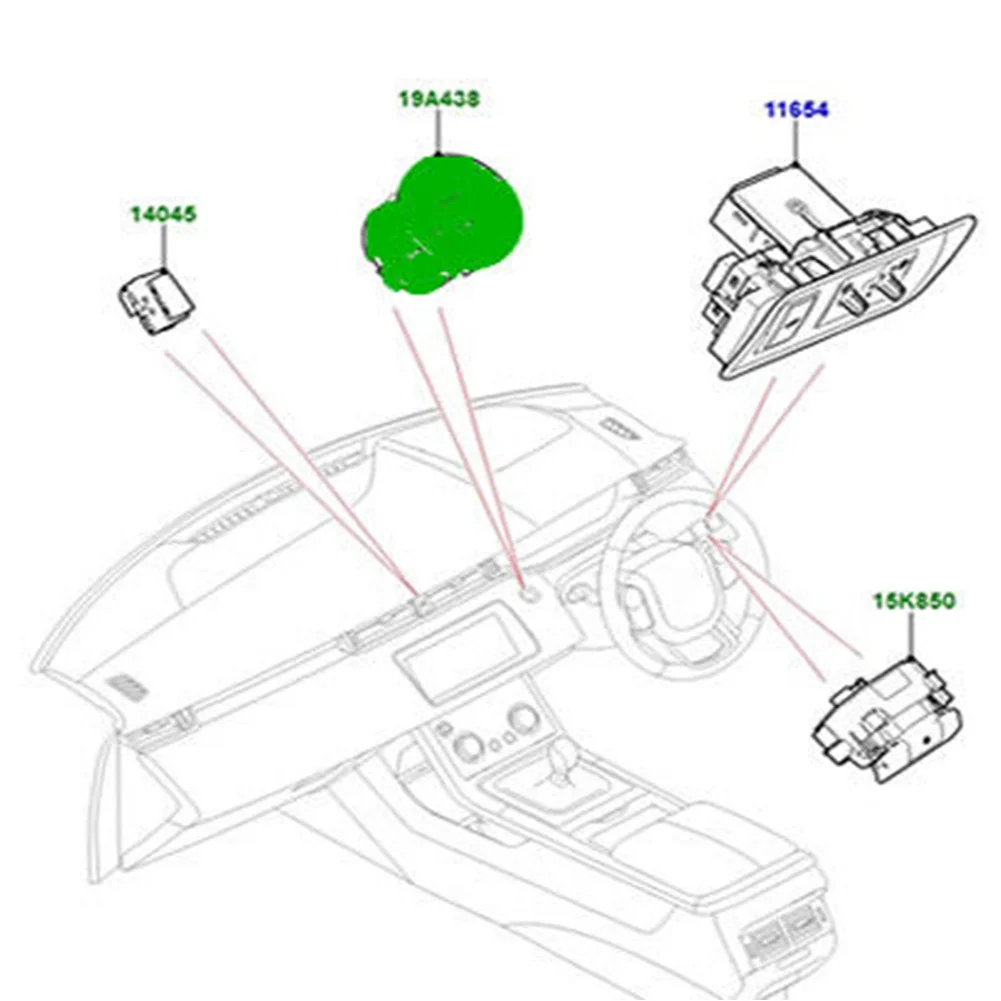 19A438

11654

14045

15K850