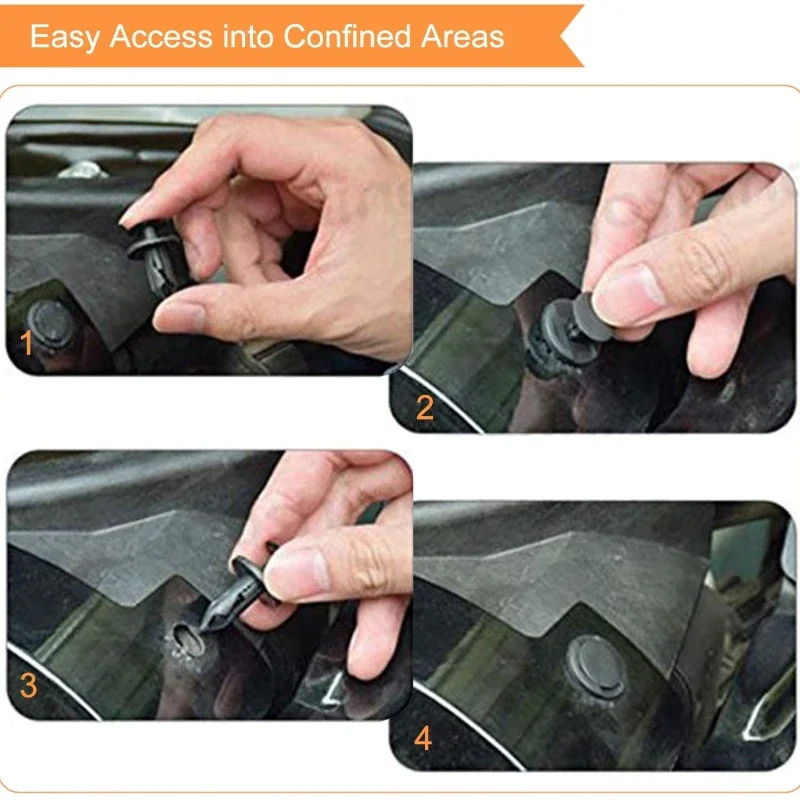 Easy Access into Confined Areas

1

2

3

4