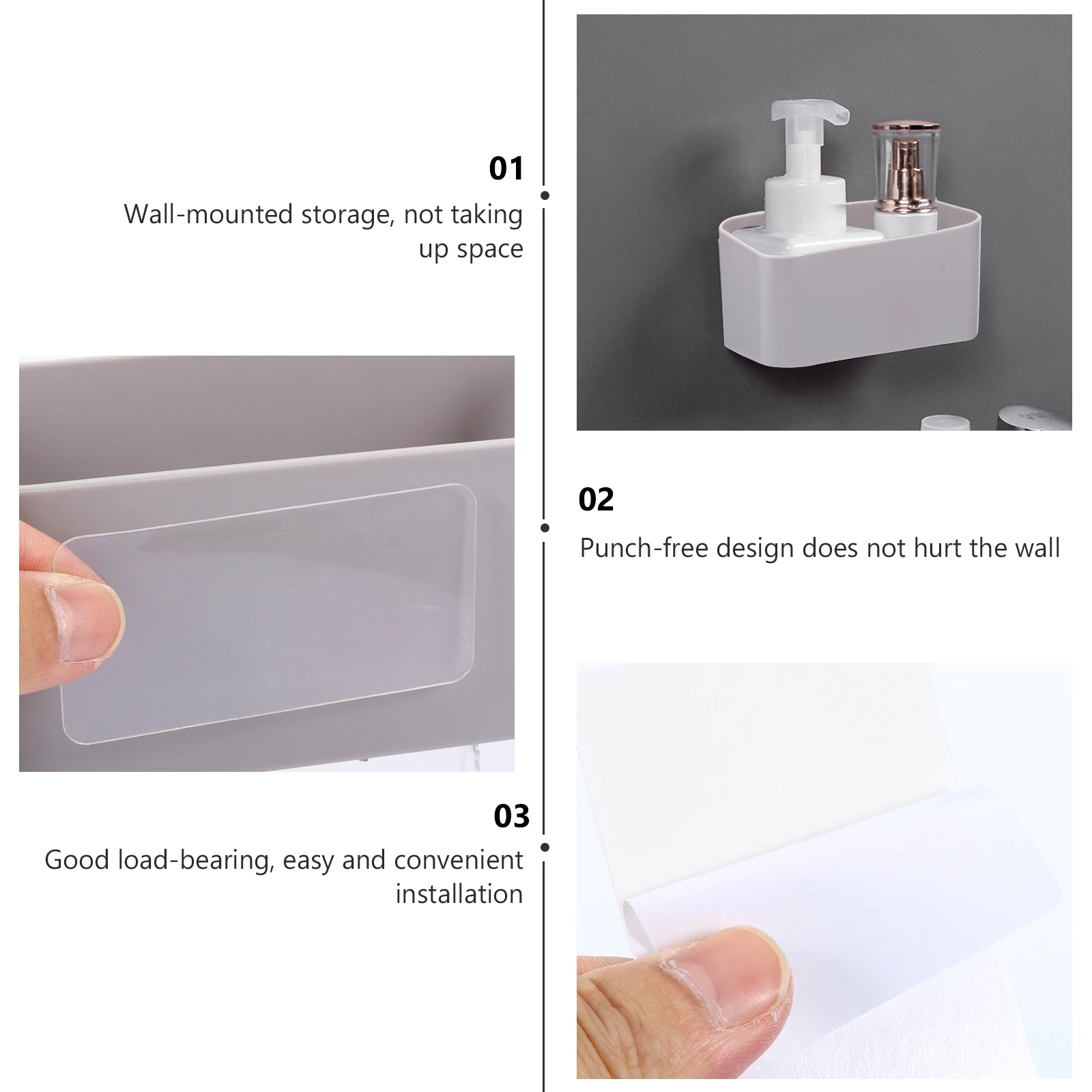 01

Wall-mounted storage, not taking up space

02

Punch-free design does not hurt the wall

03

Good load-bearing, easy and convenient installation