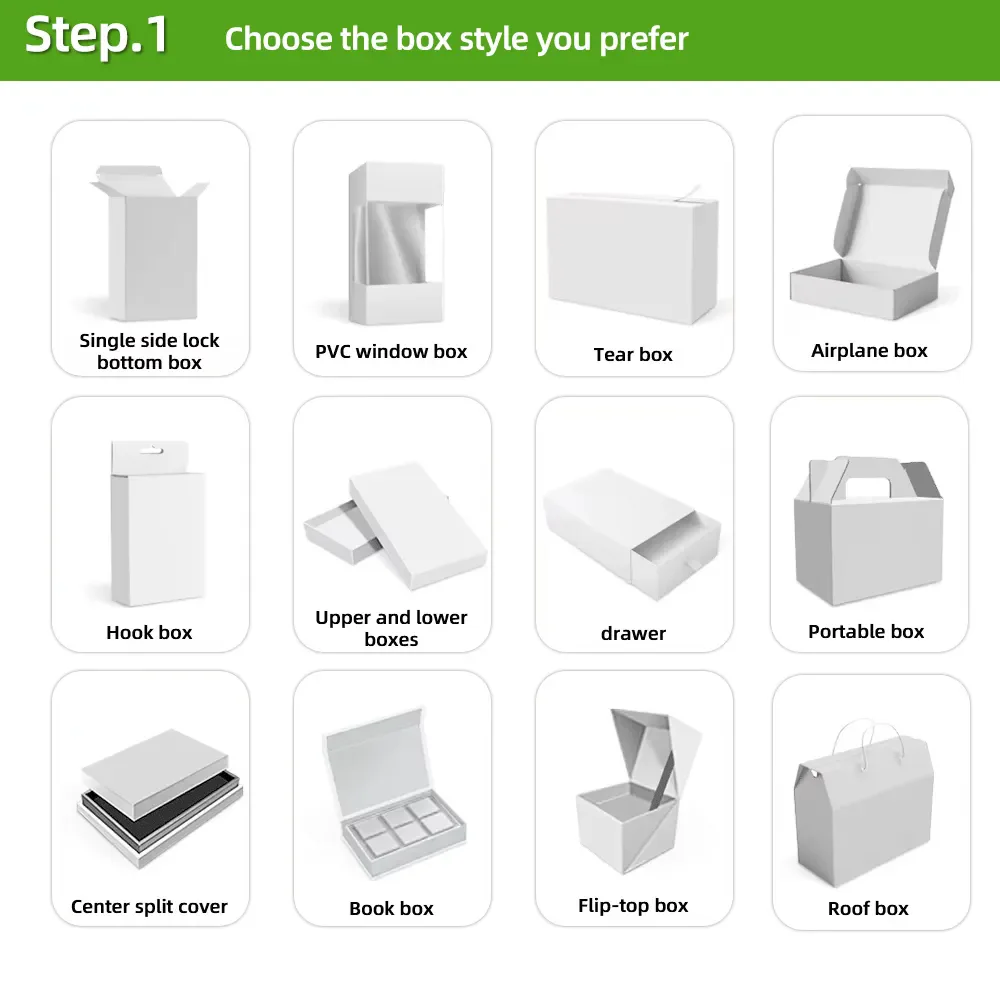 Step.1 Choose the box style you prefer

Single side lock bottom box

PVC window box

Tear box

Airplane box

Hook box

Upper and lower boxes

drawer

Portable box

Center split cover

Book box

Flip-top box

Roof box