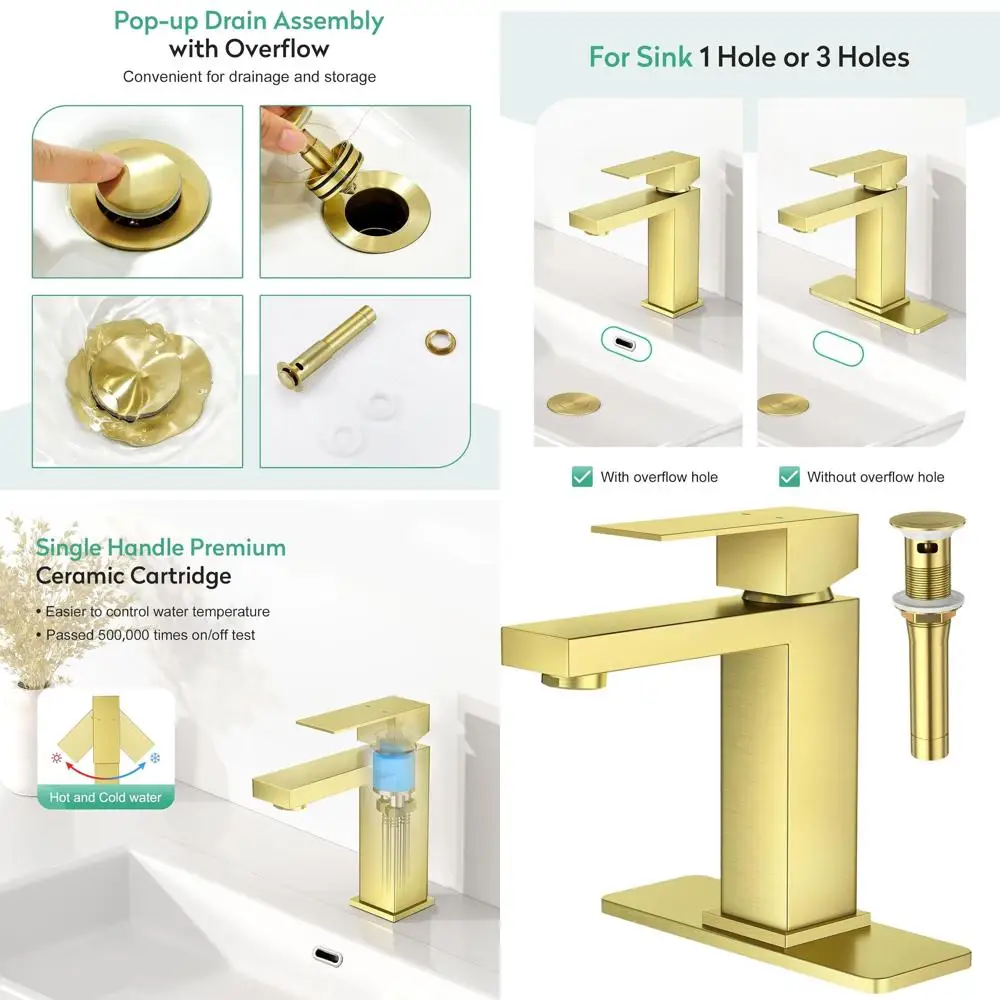 Pop-up Drain Assembly with Overflow

Convenient for drainage and storage

For Sink 1 Hole or 3 Holes

With overflow hole

Without overflow hole

Single Handle Premium Ceramic Cartridge

• Easier to control water temperature
• Passed 500,000 times on/off test

Hot and Cold water